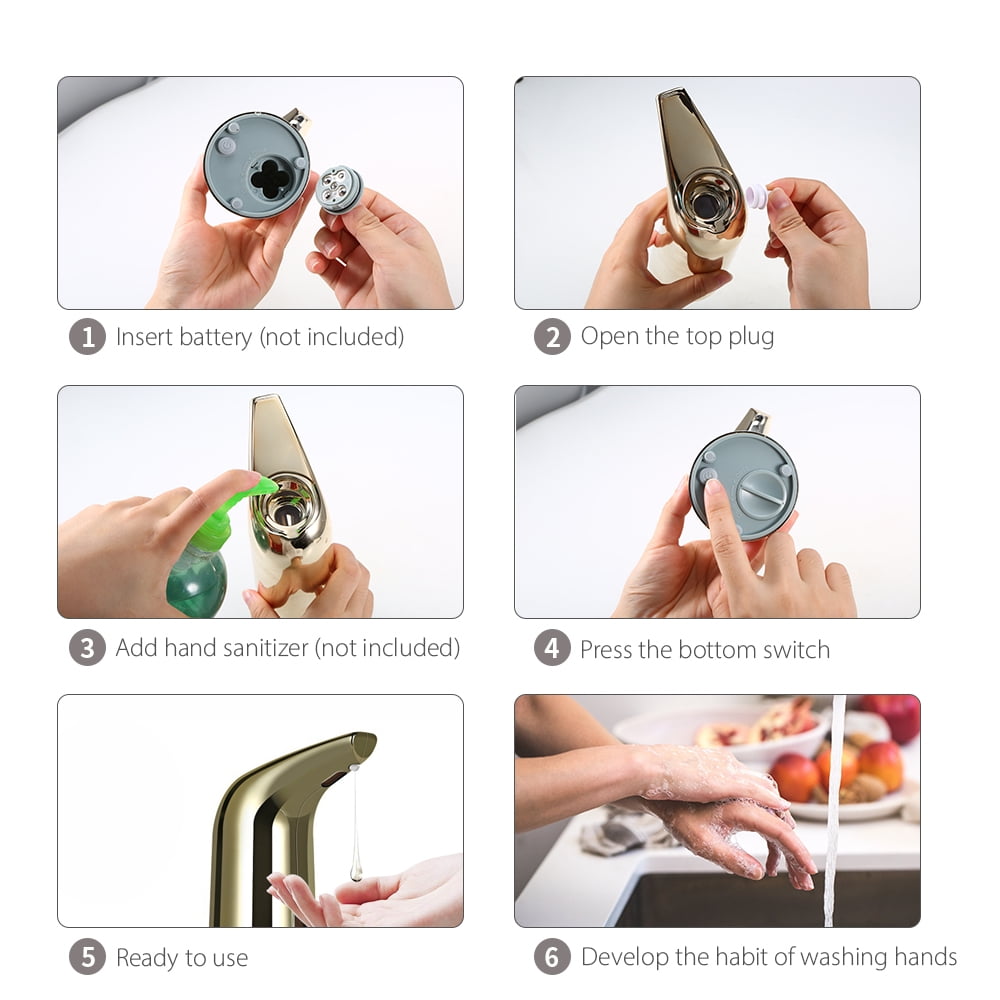 1 Insert battery (not included)

2 Open the top plug

3 Add hand sanitizer (not included)

4 Press the bottom switch

5 Ready to use

6 Develop the habit of washing hands