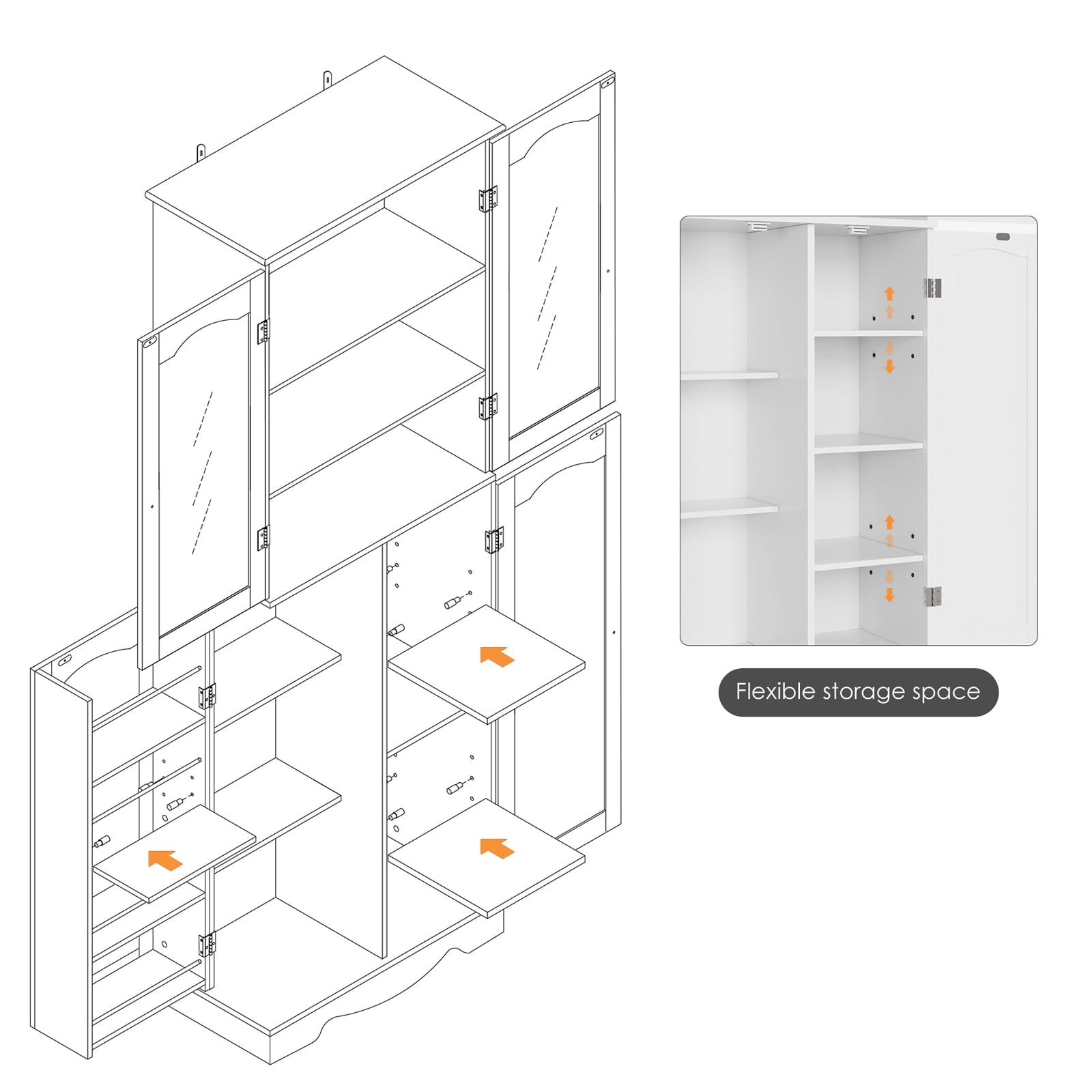 Flexible storage space