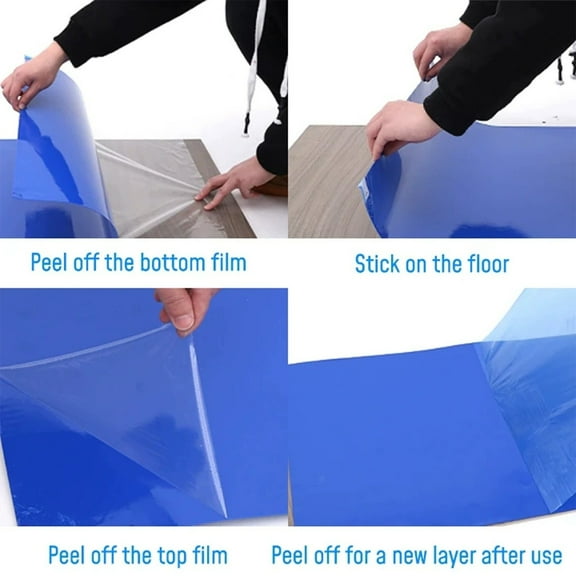 Peel off the bottom film

Stick on the floor

Peel off the top film

Peel off for a new layer after use