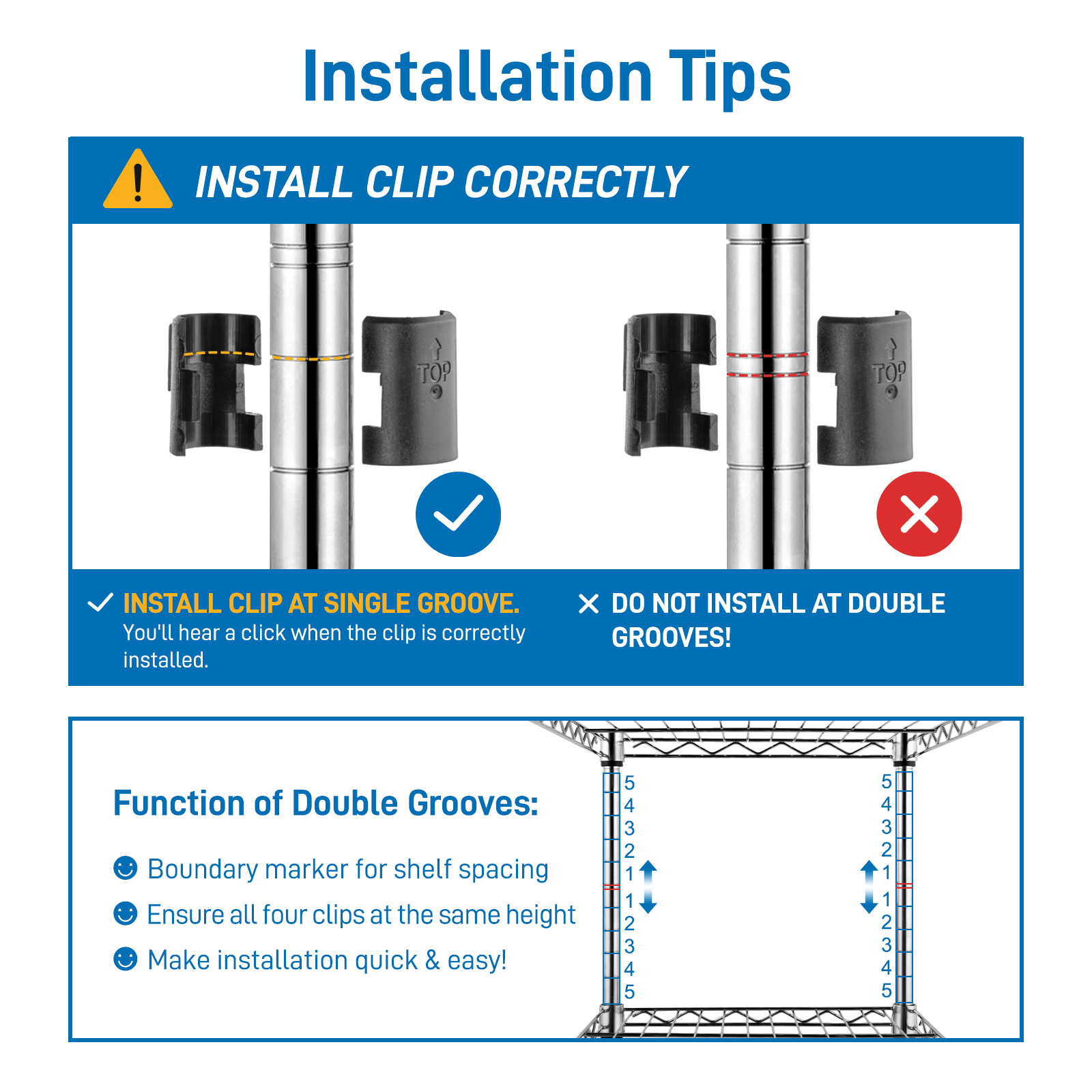 Installation Tips

INSTALL CLIP CORRECTLY

TOP

TOP

INSTALL CLIP AT SINGLE GROOVE.
You'll hear a click when the clip is correctly installed.

DO NOT INSTALL AT DOUBLE GROOVES!

Function of Double Grooves:

Boundary marker for shelf spacing

Ensure all four clips at the same height

Make installation quick & easy!

5
4
3
2
1
1
2
3
4
5

5
4
3
2
1
1
2
3
4
5