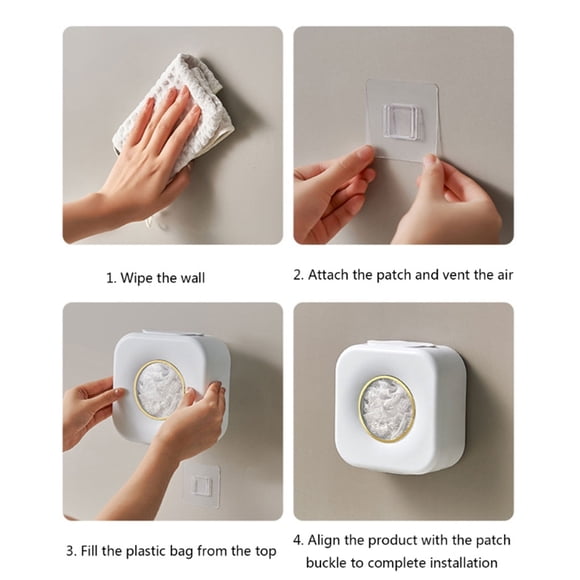 1. Wipe the wall

2. Attach the patch and vent the air

3. Fill the plastic bag from the top

4. Align the product with the patch buckle to complete installation