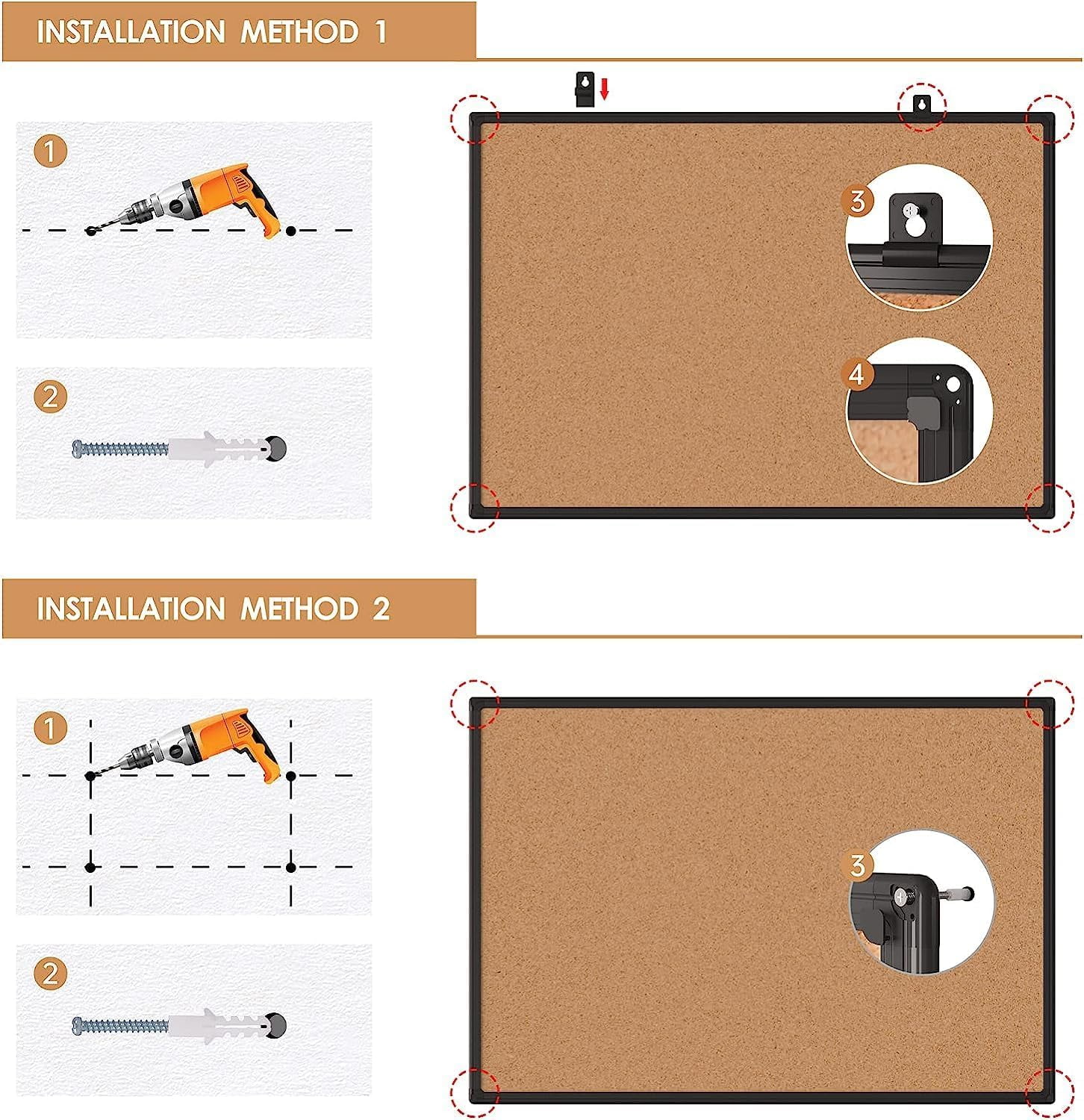 INSTALLATION METHOD 1

1

2

3

4

INSTALLATION METHOD 2

1

2

3