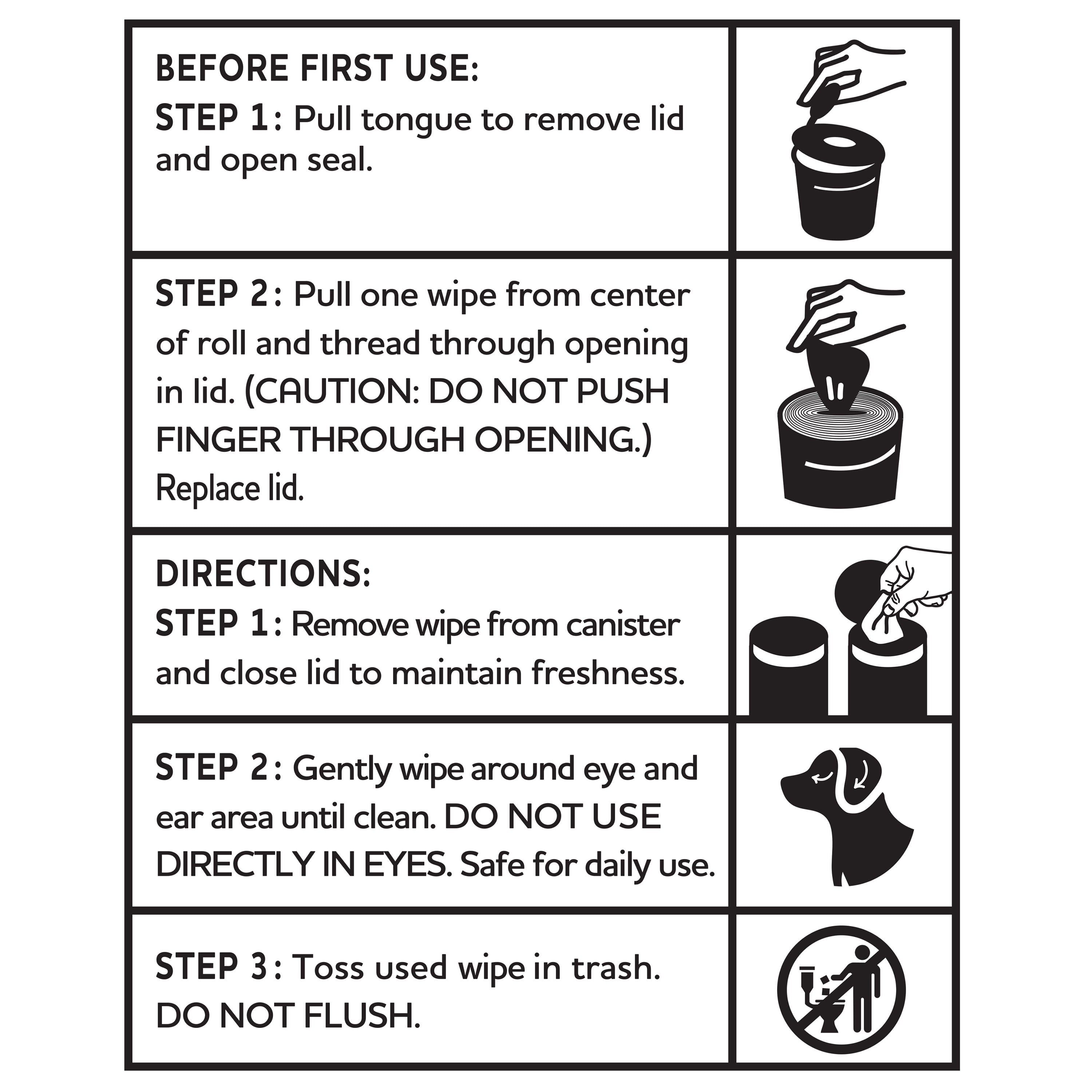 BEFORE FIRST USE:
STEP 1: Pull tongue to remove lid and open seal.

STEP 2: Pull one wipe from center of roll and thread through opening in lid. (CAUTION: DO NOT PUSH FINGER THROUGH OPENING.) Replace lid.

DIRECTIONS:
STEP 1: Remove wipe from canister and close lid to maintain freshness.

STEP 2: Gently wipe around eye and ear area until clean. DO NOT USE DIRECTLY IN EYES. Safe for daily use.

STEP 3: Toss used wipe in trash. DO NOT FLUSH.