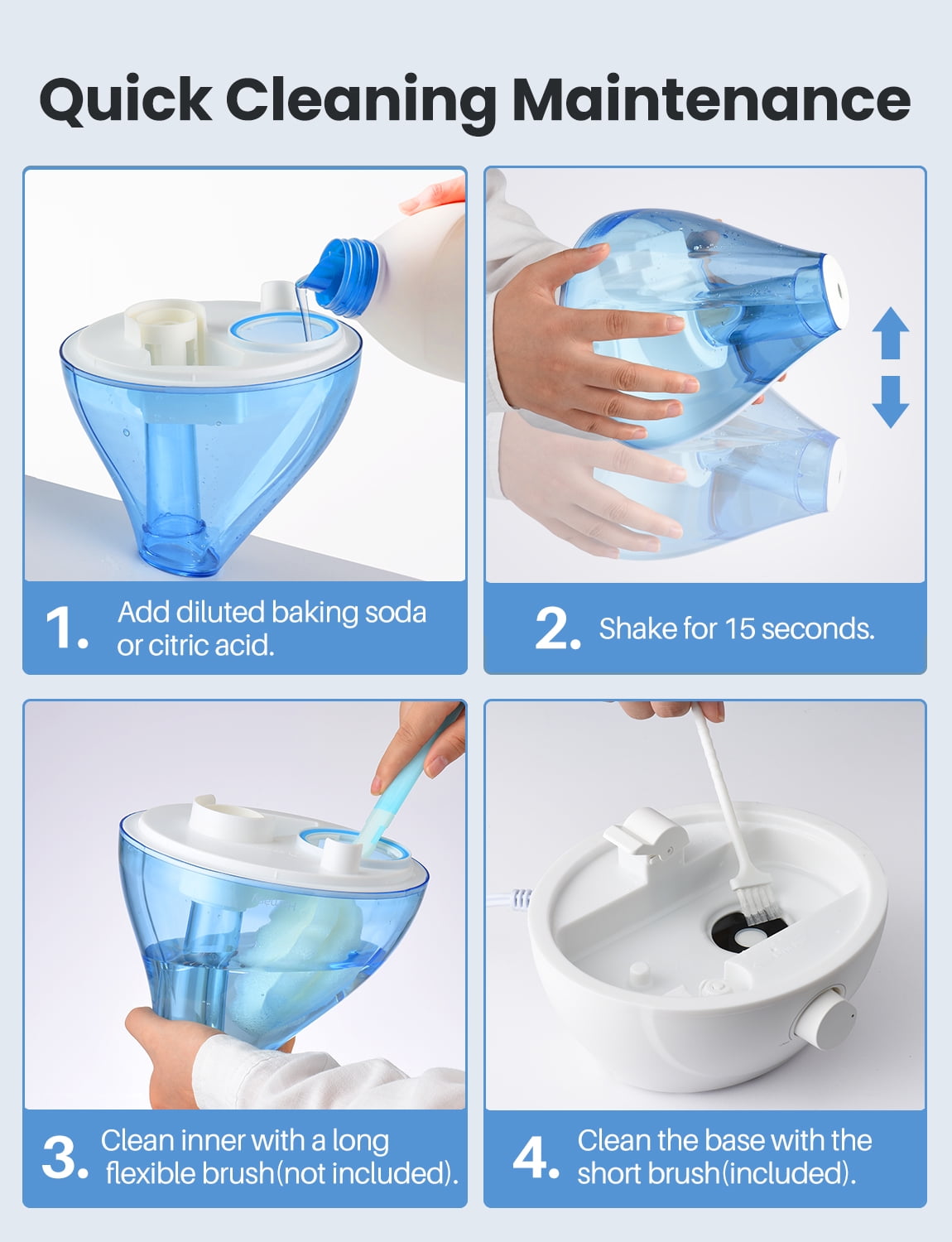 Quick Cleaning Maintenance

1. Add diluted baking soda or citric acid.

2. Shake for 15 seconds.

3. Clean inner with a long flexible brush(not included).

4. Clean the base with the short brush(included).