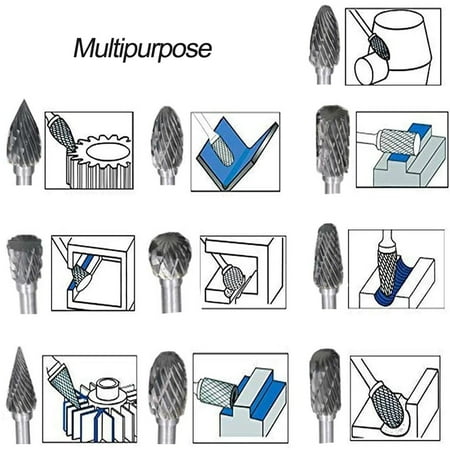 Multipurpose