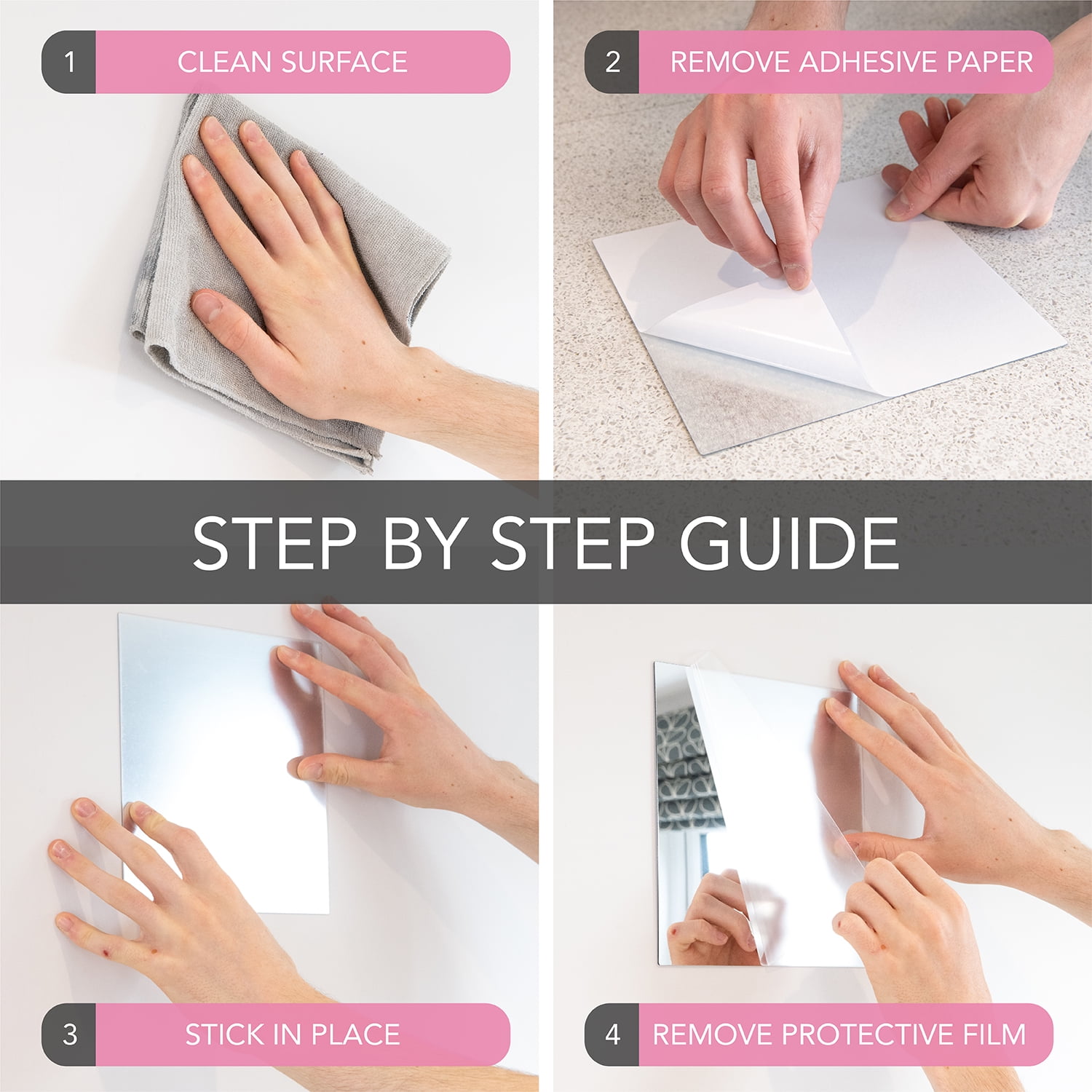 1 CLEAN SURFACE

2 REMOVE ADHESIVE PAPER

STEP BY STEP GUIDE

3 STICK IN PLACE

4 REMOVE PROTECTIVE FILM