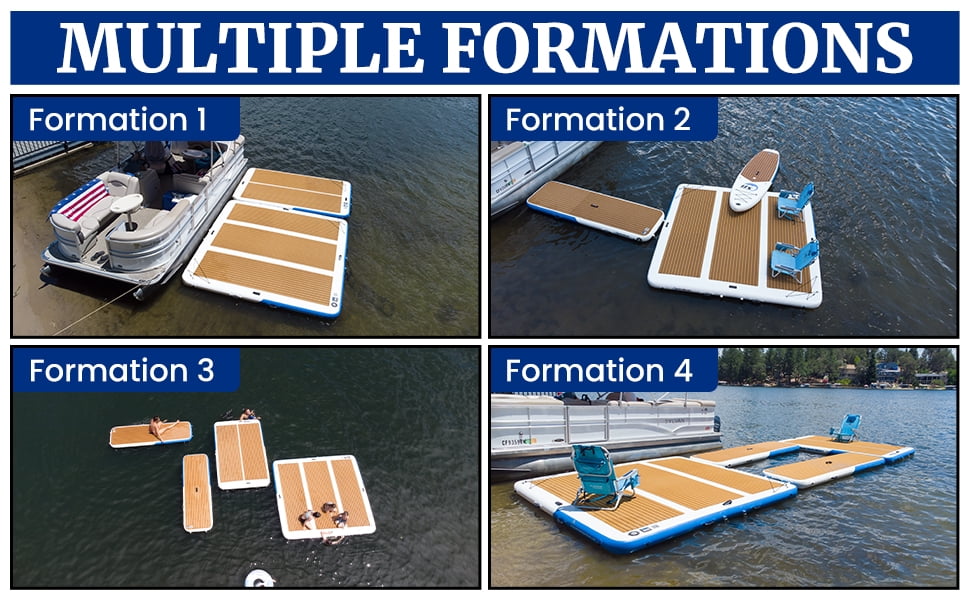 MULTIPLE FORMATIONS

Formation 1

Formation 2

Formation 3

Formation 4