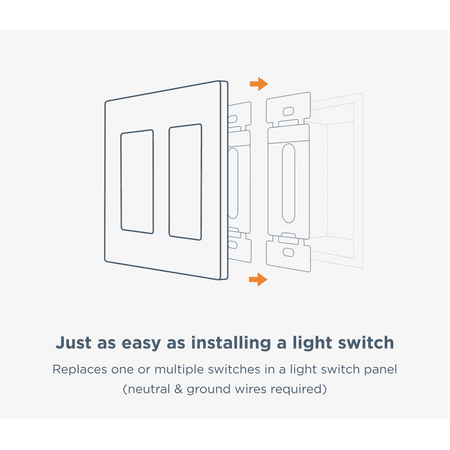 Just as easy as installing a light switch

Replaces one or multiple switches in a light switch panel (neutral & ground wires required)