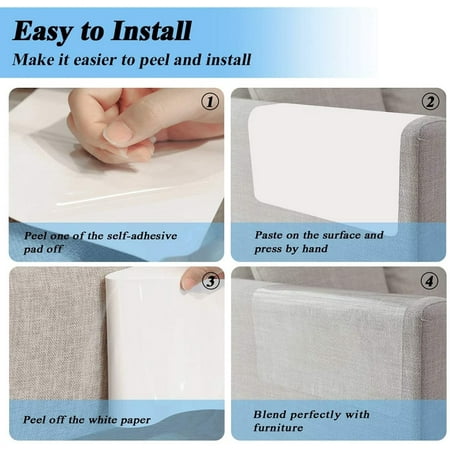 Easy to Install
Make it easier to peel and install

①
Peel one of the self-adhesive pad off

②
Paste on the surface and press by hand

③
Peel off the white paper

④
Blend perfectly with furniture