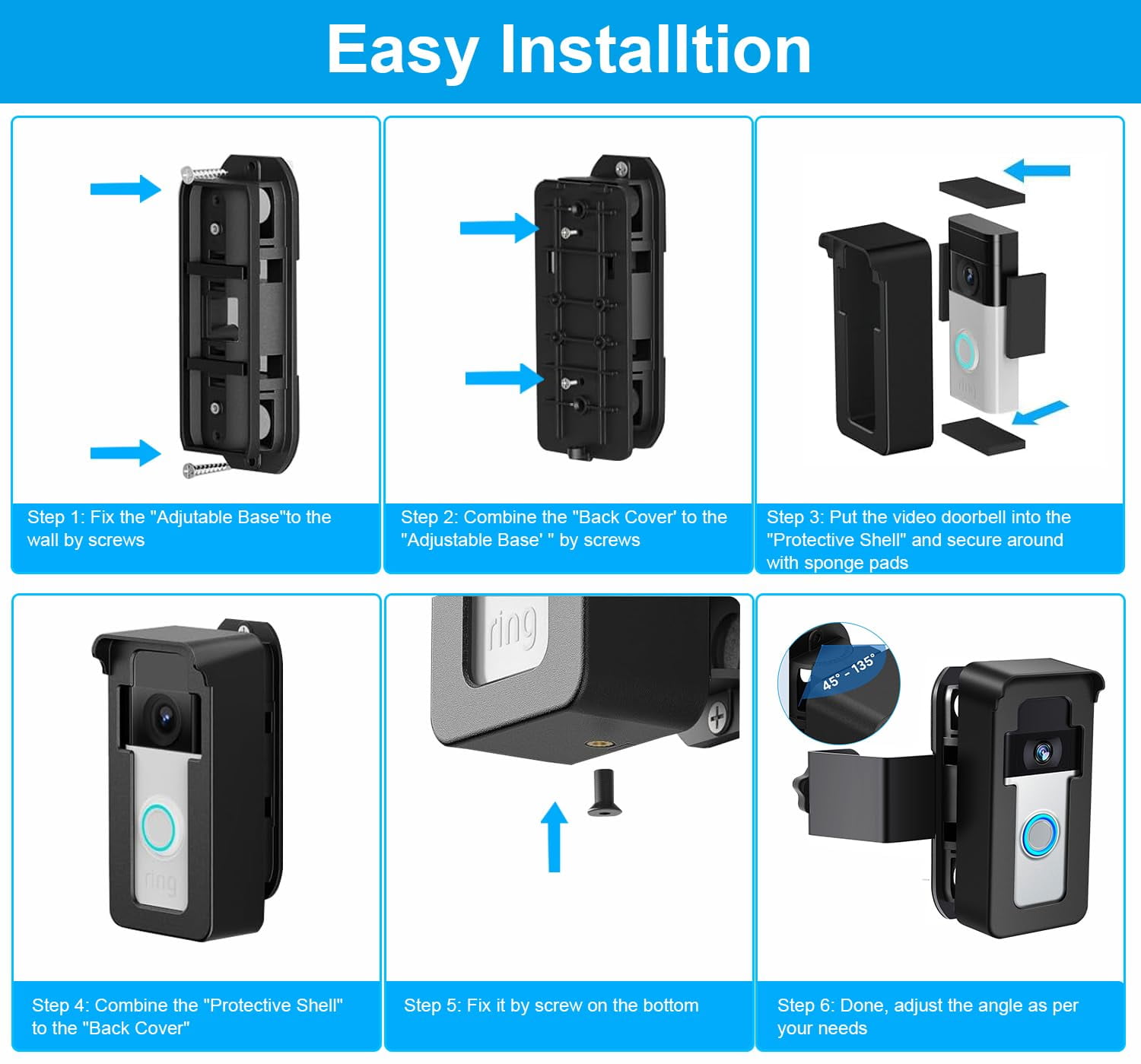 Easy Installtion

Step 1: Fix the "Adjutable Base"to the wall by screws

Step 2: Combine the "Back Cover' to the "Adjustable Base' " by screws

Step 3: Put the video doorbell into the "Protective Shell" and secure around with sponge pads

ring

Step 4: Combine the "Protective Shell" to the "Back Cover"

ring

Step 5: Fix it by screw on the bottom

45° - 135°

Step 6: Done, adjust the angle as per your needs