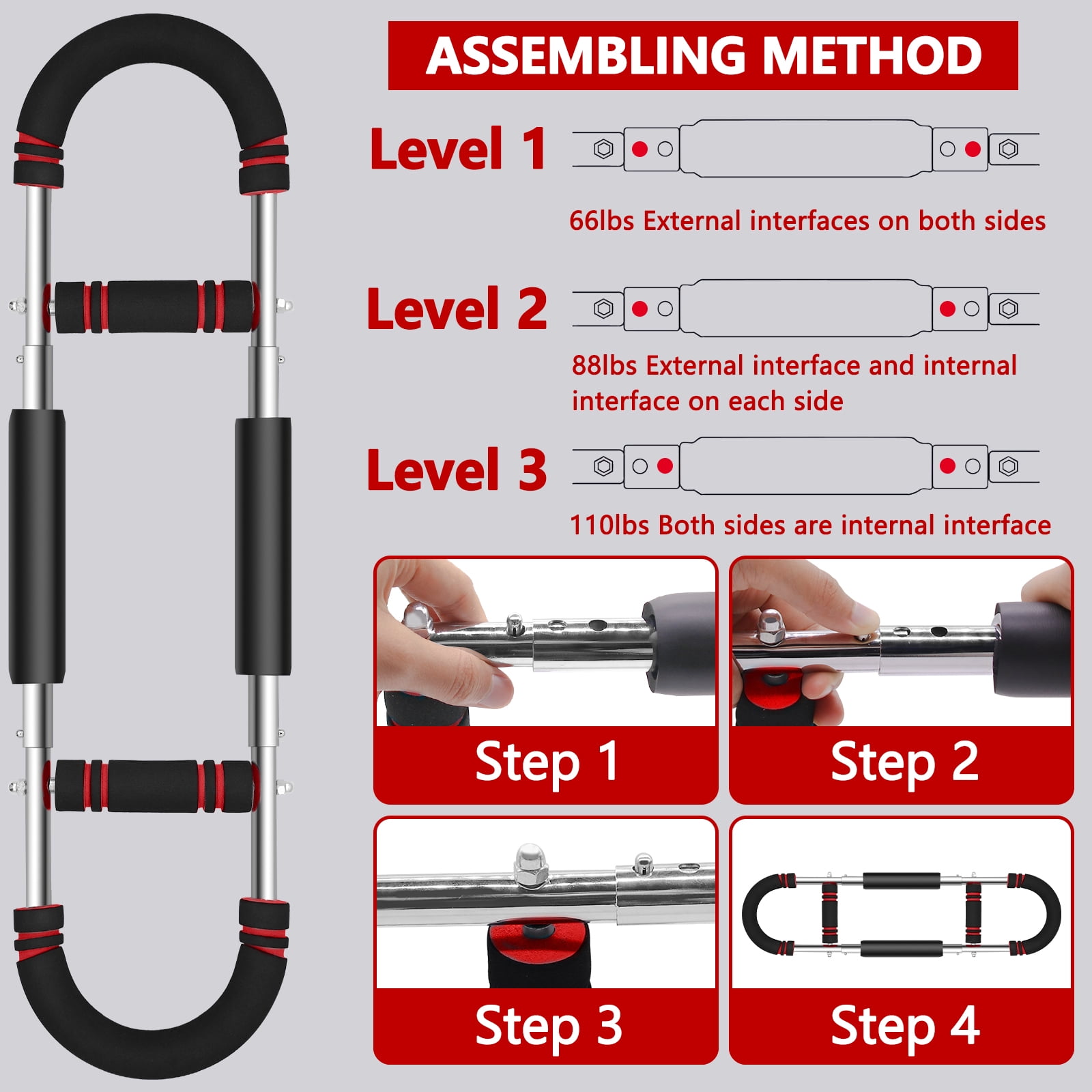 ASSEMBLING METHOD

Level 1

66lbs External interfaces on both sides

Level 2

88lbs External interface and internal interface on each side

Level 3

110lbs Both sides are internal interface

Step 1

Step 2

Step 3

Step 4