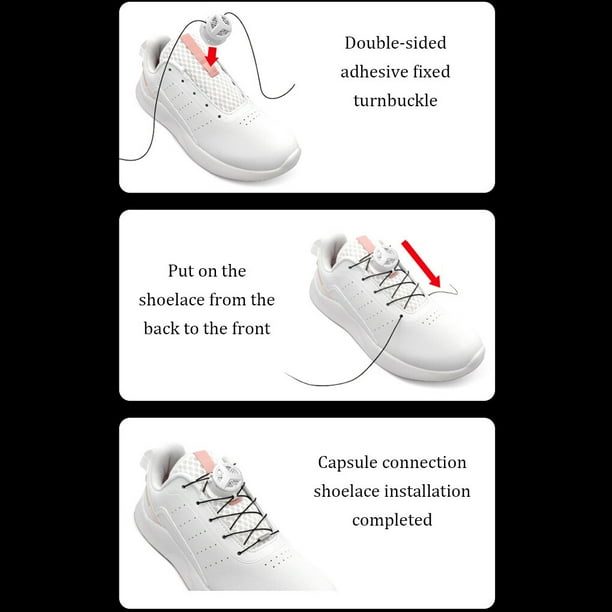 Double-sided adhesive fixed turnbuckle

Put on the shoelace from the back to the front

Capsule connection shoelace installation completed