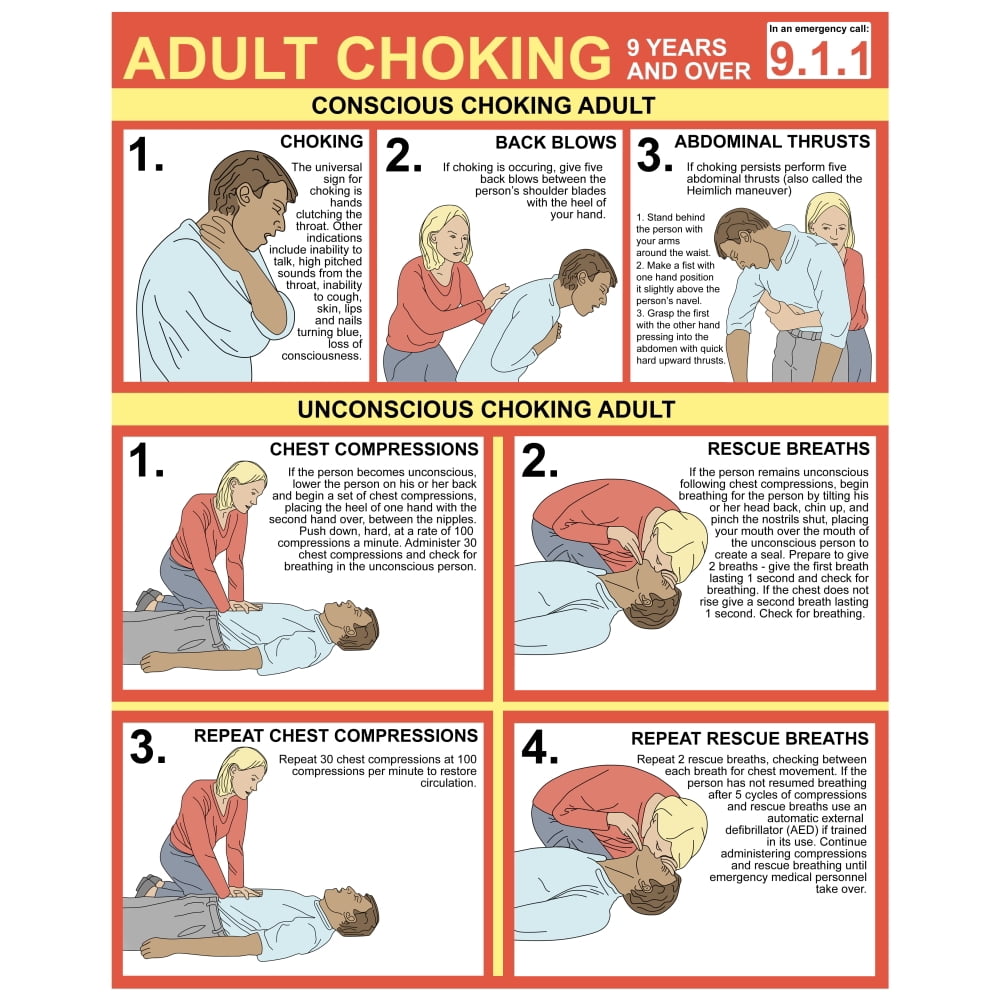 ADULT CHOKING 9 YEARS AND OVER

In an emergency call: 9.1.1

CONSCIOUS CHOKING ADULT

1. CHOKING

The universal sign for choking is hands clutching the throat. Other indications include inability to talk, high pitched sounds from the throat, inability to cough, skin, lips and nails turning blue, loss of consciousness.

2. BACK BLOWS

If choking is occuring, give five back blows between the person's shoulder blades with the heel of your hand.

3. ABDOMINAL THRUSTS

If choking persists perform five abdominal thrusts (also called the Heimlich maneuver)

1. Stand behind the person with your arms around the waist.
2. Make a fist with one hand position it slightly above the person's navel.
3. Grasp the first with the other hand pressing into the abdomen with quick hard upward thrusts.

UNCONSCIOUS CHOKING ADULT

1. CHEST COMPRESSIONS

If the person becomes unconscious, lower the person on his or her back and begin a set of chest compressions, placing the heel of one hand with the second hand over, between the nipples. Push down, hard, at a rate of 100 compressions a minute. Administer 30 chest compressions and check for breathing in the unconscious person.

2. RESCUE BREATHS

If the person remains unconscious following chest compressions, begin breathing for the person by tilting his or her head back, chin up, and pinch the nostrils shut, placing your mouth over the mouth of the unconscious person to create a seal. Prepare to give 2 breaths - give the first breath lasting 1 second and check for breathing. If the chest does not rise give a second breath lasting 1 second. Check for breathing.

3. REPEAT CHEST COMPRESSIONS

Repeat 30 chest compressions at 100 compressions per minute to restore circulation.

4. REPEAT RESCUE BREATHS

Repeat 2 rescue breaths, checking between each breath for chest movement. If the person has not resumed breathing after 5 cycles of compressions and rescue breaths use an automatic external defibrillator (AED) if trained in its use. Continue administering compressions and rescue breathing until emergency medical personnel take over.