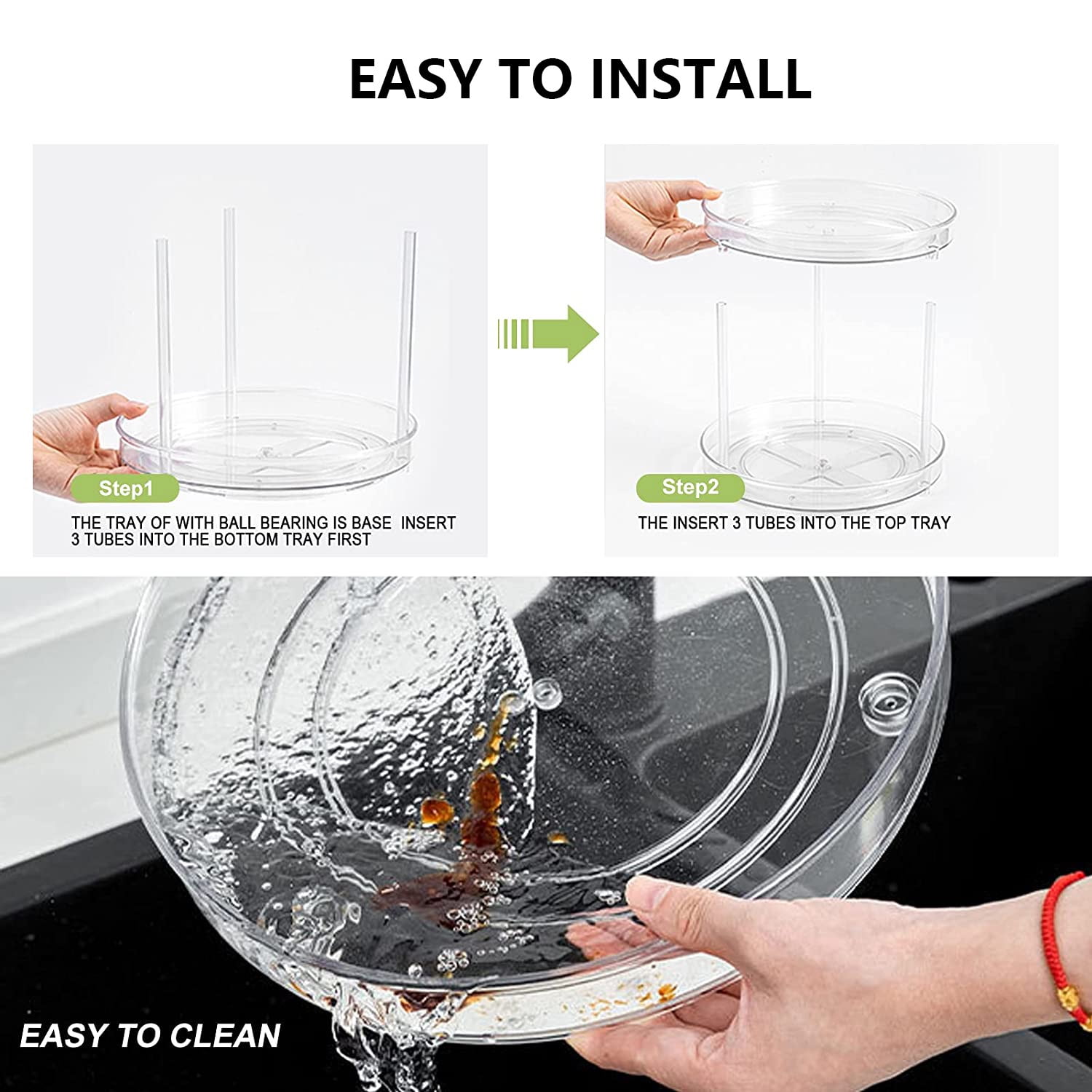 EASY TO INSTALL

Step1

THE TRAY OF WITH BALL BEARING IS BASE INSERT 3 TUBES INTO THE BOTTOM TRAY FIRST

Step2

THE INSERT 3 TUBES INTO THE TOP TRAY

EASY TO CLEAN