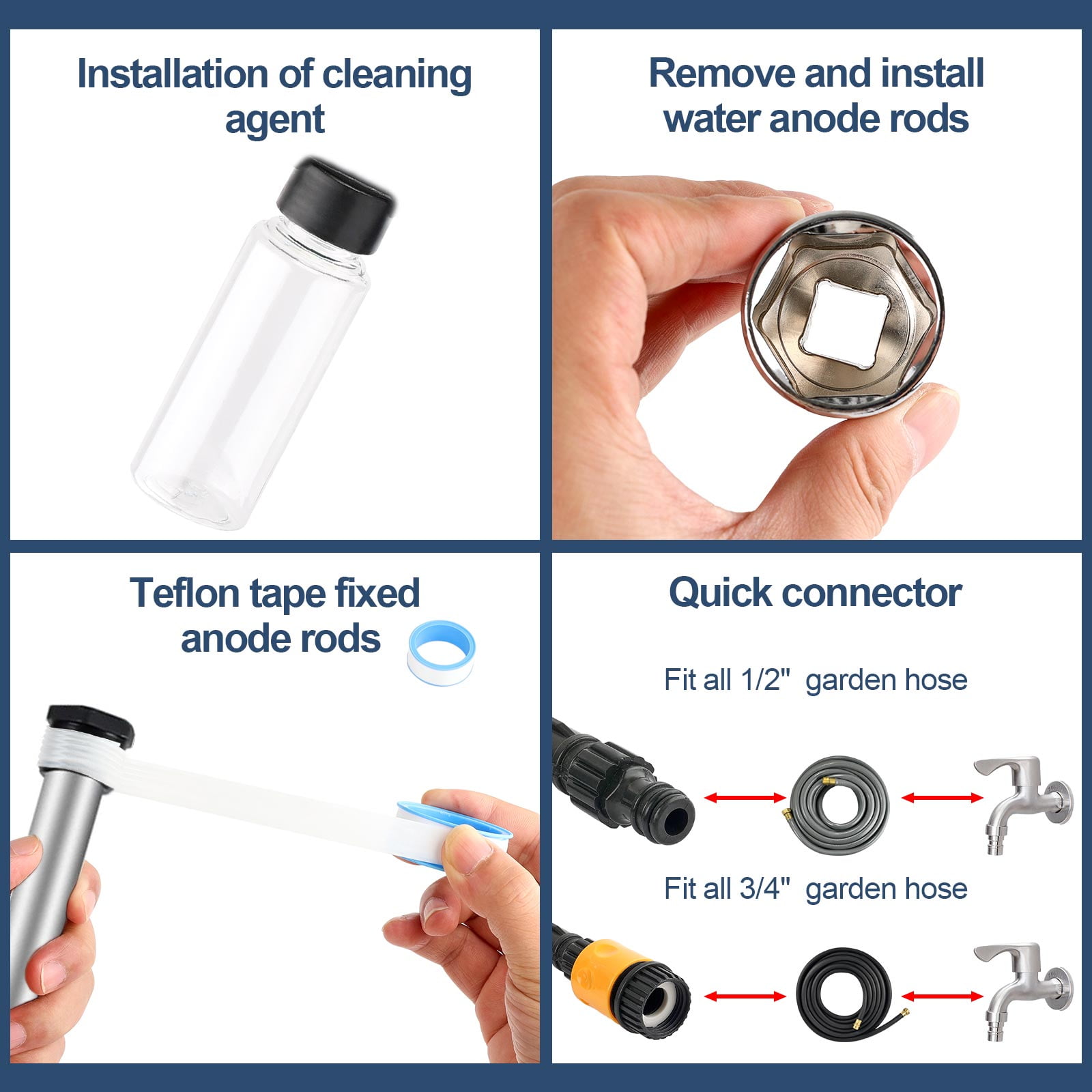 Installation of cleaning agent

Remove and install water anode rods

Teflon tape fixed anode rods

Quick connector

Fit all 1/2"  garden hose

Fit all 3/4"  garden hose