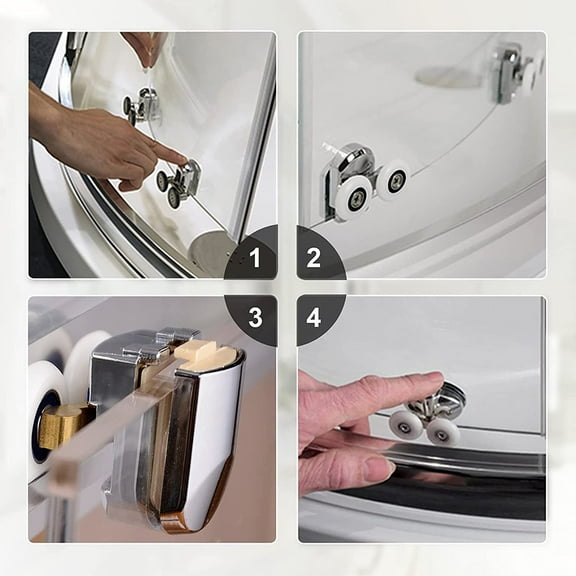 1
2
3
4