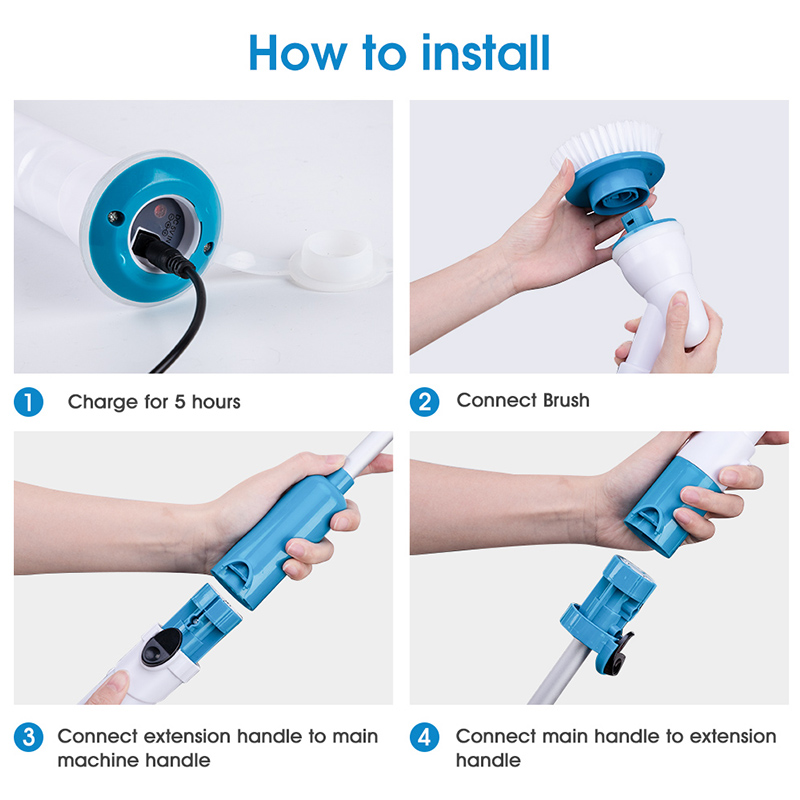 How to install

1 Charge for 5 hours

2 Connect Brush

3 Connect extension handle to main machine handle

4 Connect main handle to extension handle