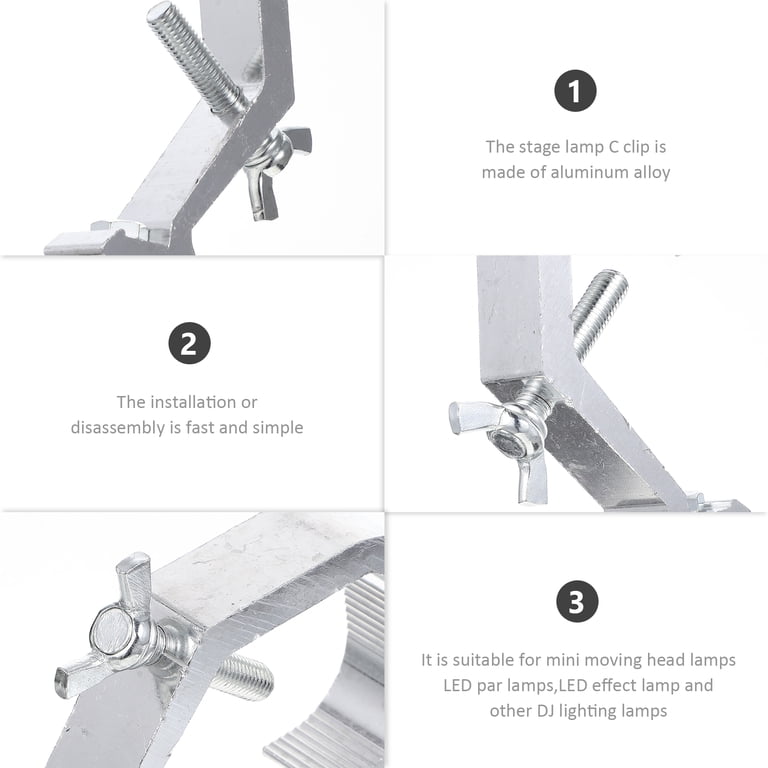 1

The stage lamp C clip is made of aluminum alloy

2

The installation or disassembly is fast and simple

3

It is suitable for mini moving head lamps LED par lamps,LED effect lamp and other DJ lighting lamps