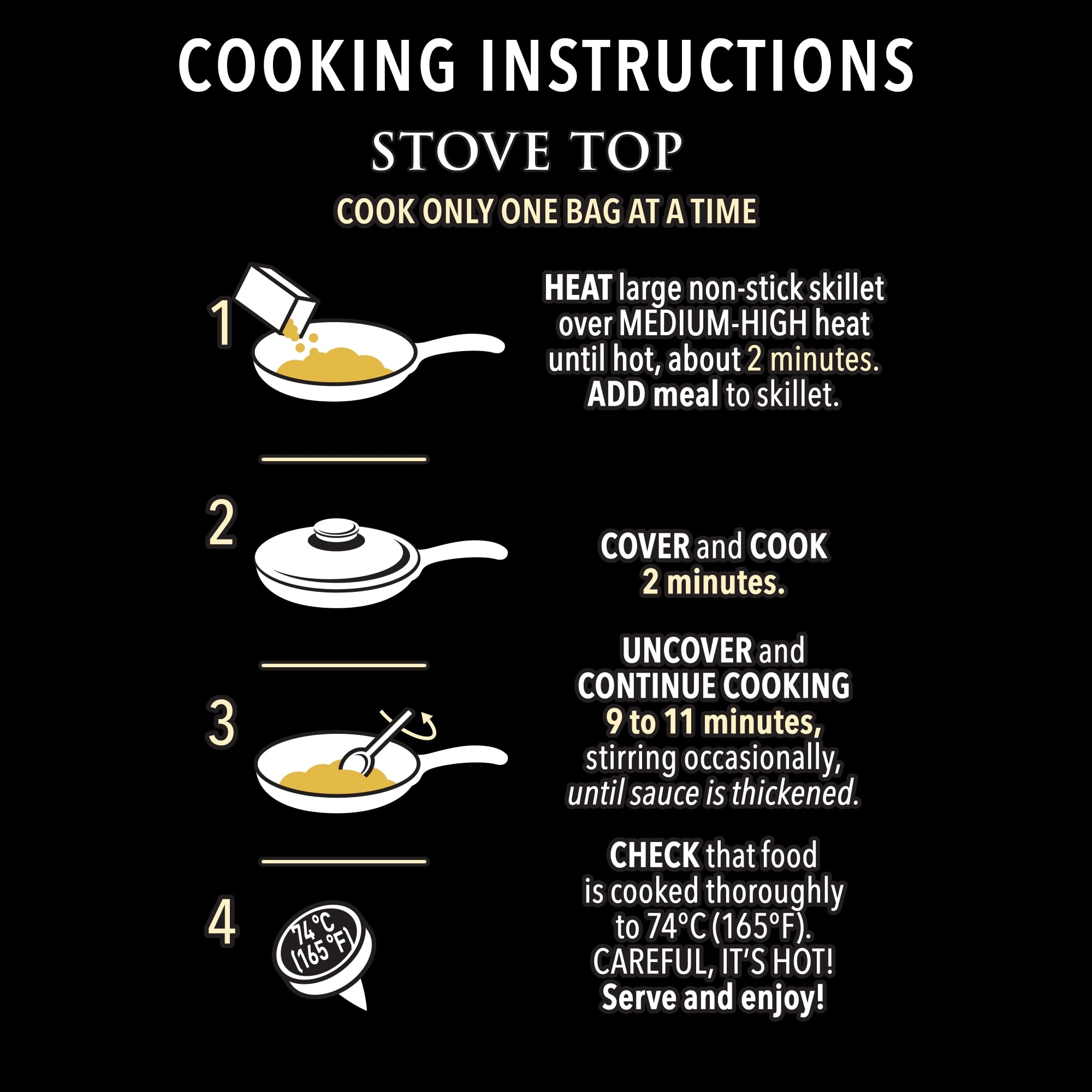 COOKING INSTRUCTIONS

STOVE TOP

COOK ONLY ONE BAG AT A TIME

1

HEAT large non-stick skillet over MEDIUM-HIGH heat until hot, about 2 minutes. ADD meal to skillet.

2

COVER and COOK 2 minutes.

3

UNCOVER and CONTINUE COOKING 9 to 11 minutes, stirring occasionally, until sauce is thickened.

4

74°C (165°F)

CHECK that food is cooked thoroughly to 74°C (165°F). CAREFUL, IT'S HOT! Serve and enjoy!