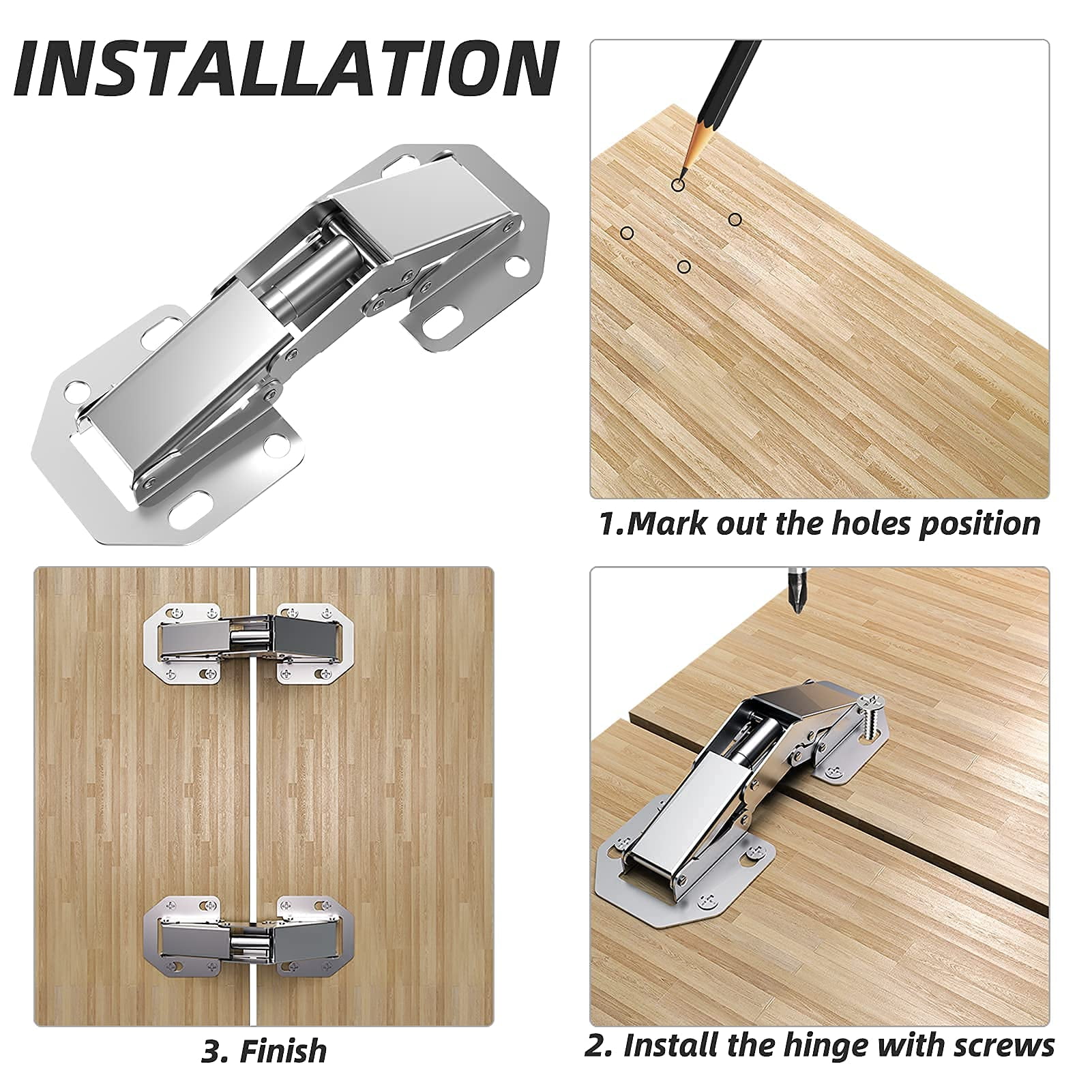 INSTALLATION

1.Mark out the holes position

3. Finish

2. Install the hinge with screws