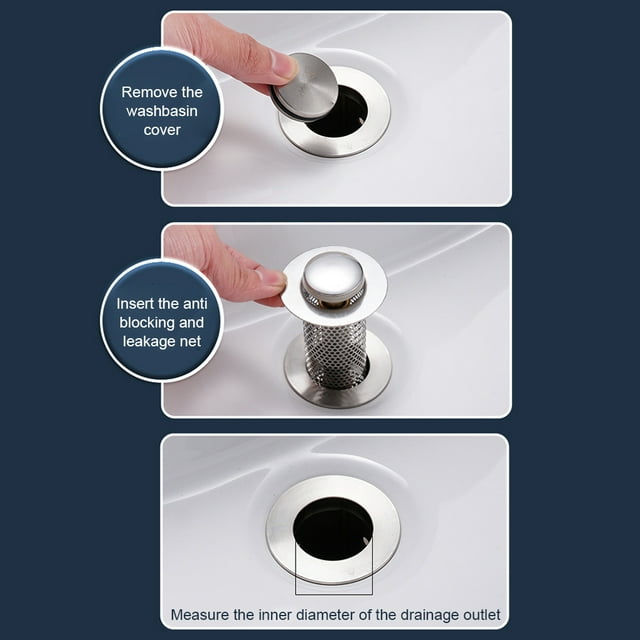 Remove the washbasin cover

Insert the anti blocking and leakage net

Measure the inner diameter of the drainage outlet