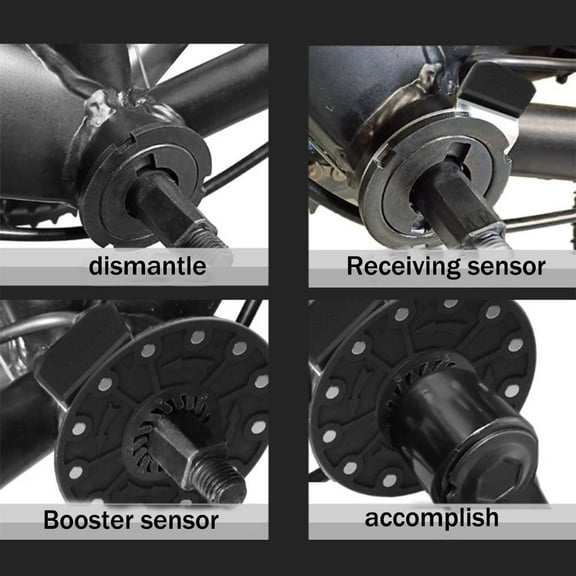 dismantle

Receiving sensor

Booster sensor

accomplish