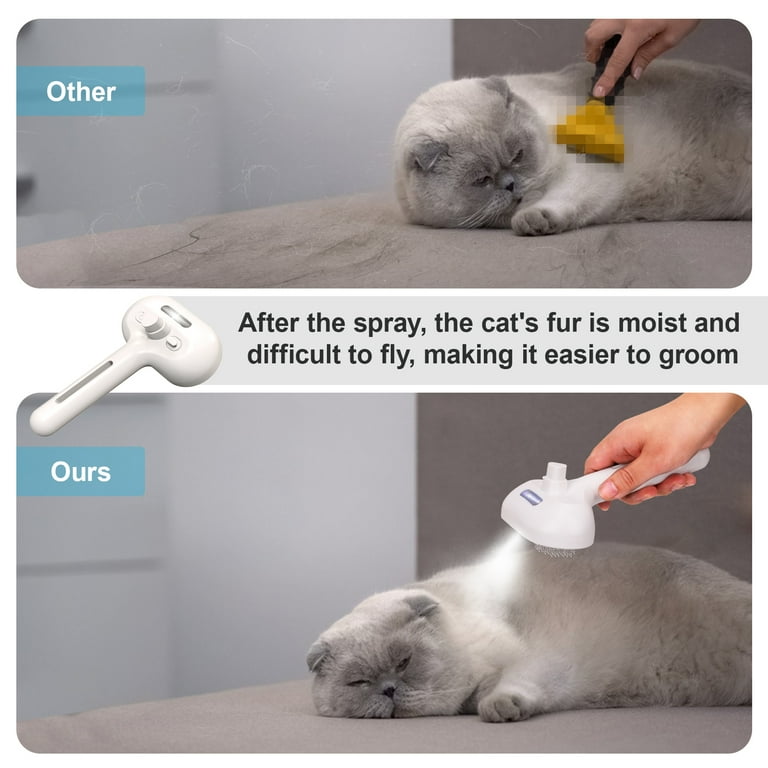 Other

After the spray, the cat's fur is moist and difficult to fly, making it easier to groom

Ours