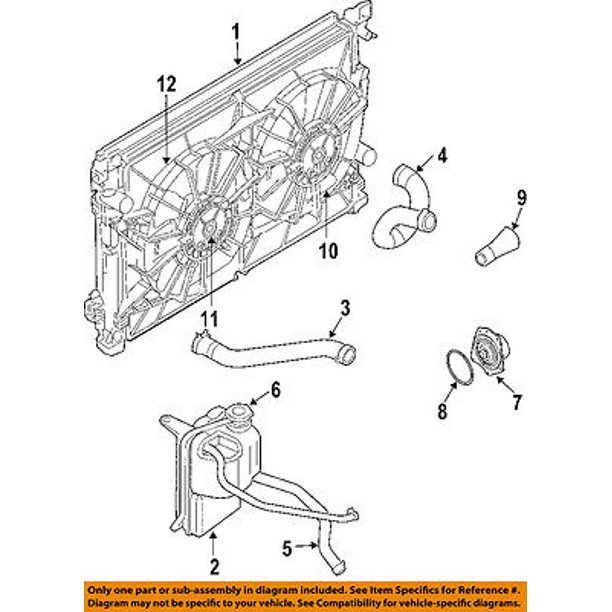 1
12
4
9
10
11
3
6
8
7
2
5

Only one part or sub-assembly in diagram included. See Item Specifics for Reference #. Diagram may not be specific to your vehicle. See Compatibility for vehicle-specific diagrams.