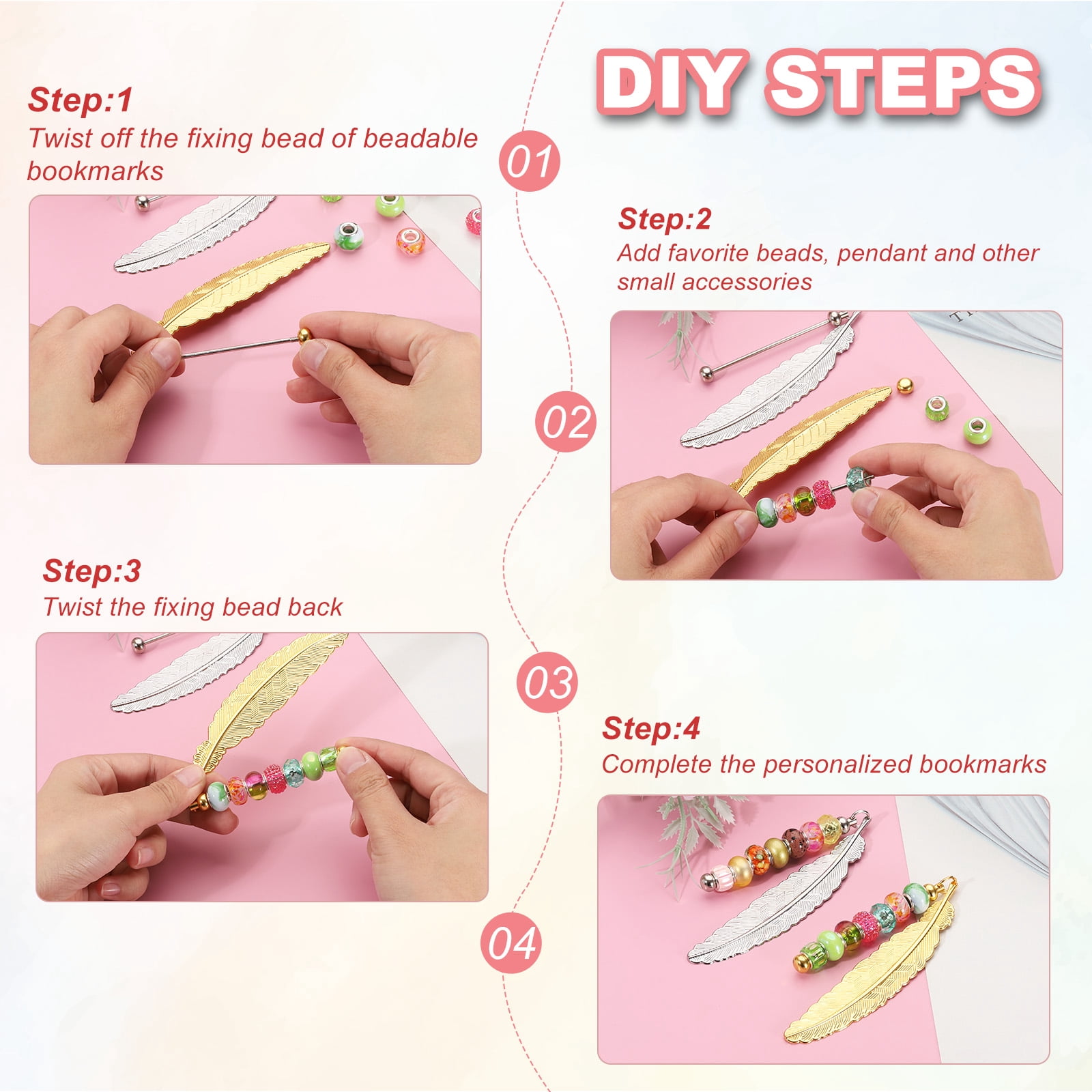 DIY STEPS

Step:1
Twist off the fixing bead of beadable bookmarks

01

Step:2
Add favorite beads, pendant and other small accessories

02

Step:3
Twist the fixing bead back

03

Step:4
Complete the personalized bookmarks

04