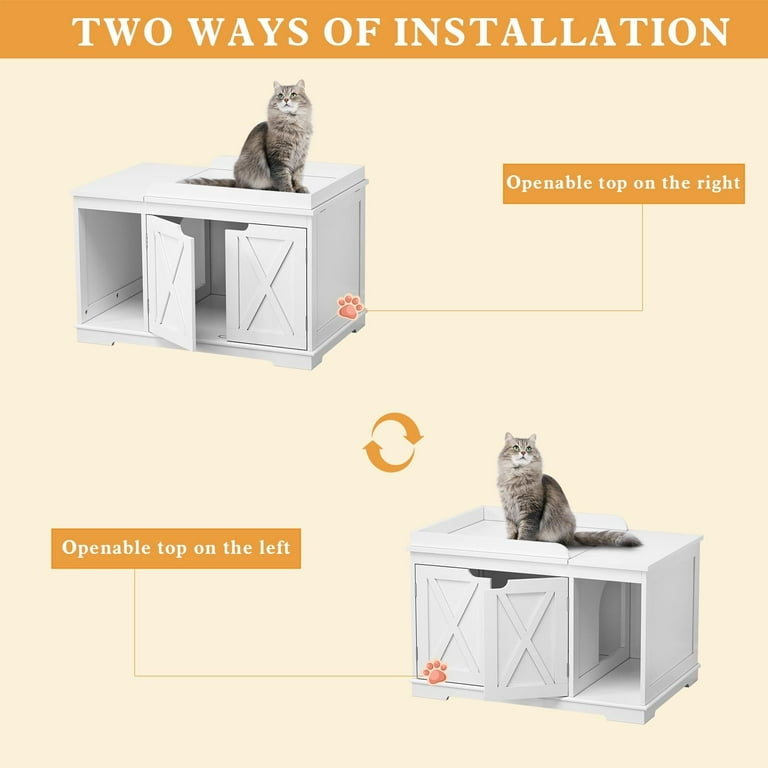 TWO WAYS OF INSTALLATION

Openable top on the right

Openable top on the left