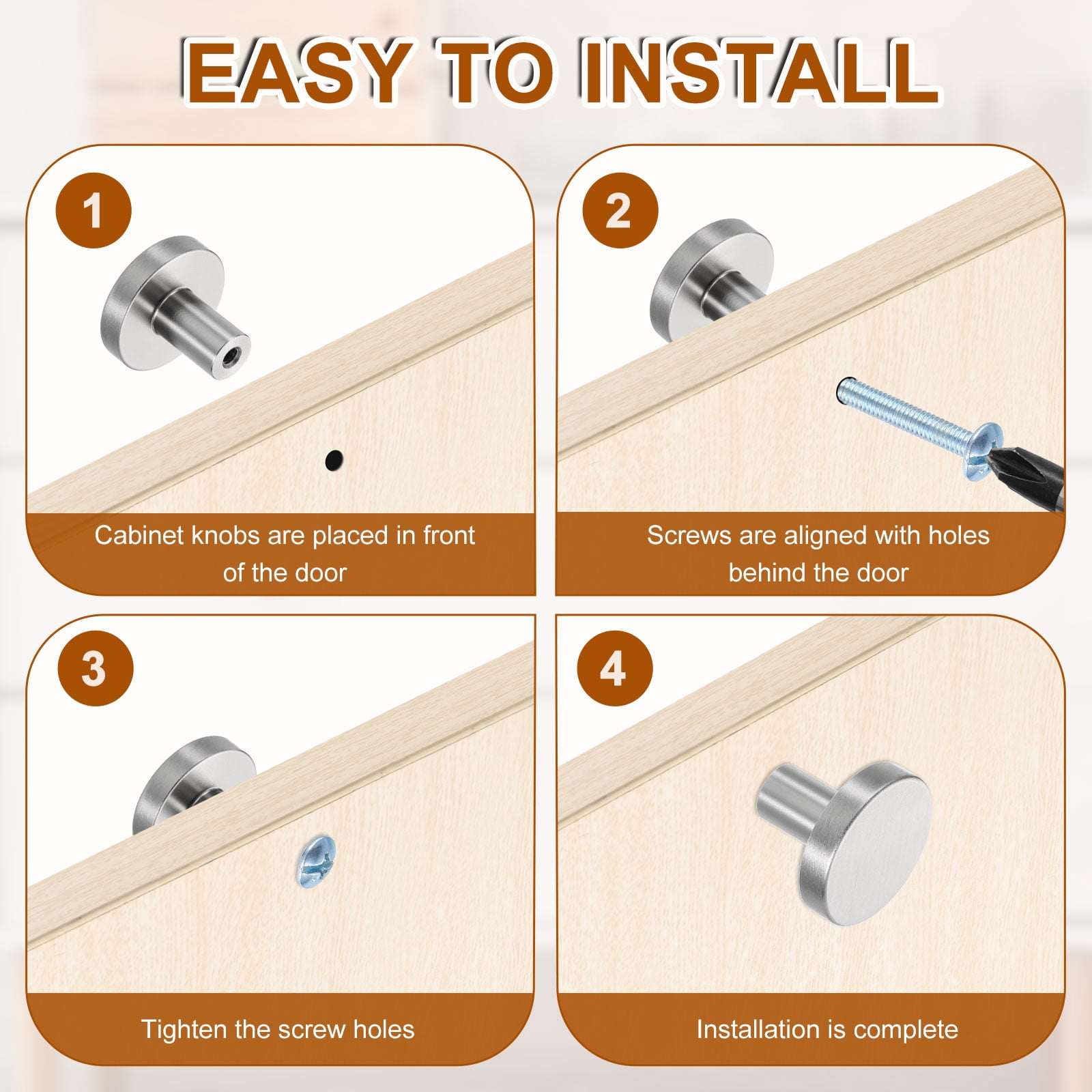 EASY TO INSTALL

1

Cabinet knobs are placed in front of the door

2

Screws are aligned with holes behind the door

3

Tighten the screw holes

4

Installation is complete