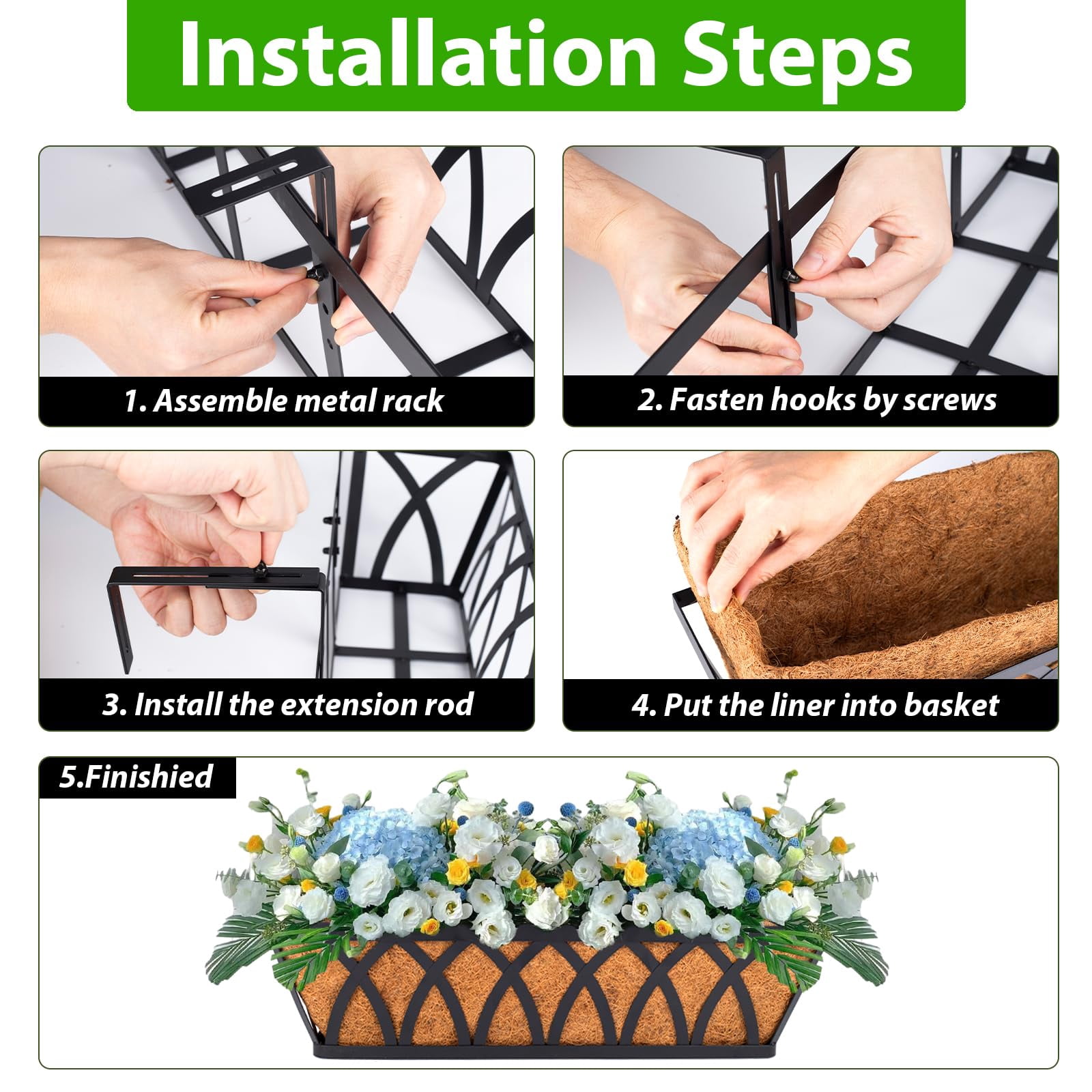 Installation Steps

1. Assemble metal rack

2. Fasten hooks by screws

3. Install the extension rod

4. Put the liner into basket

5.Finishied