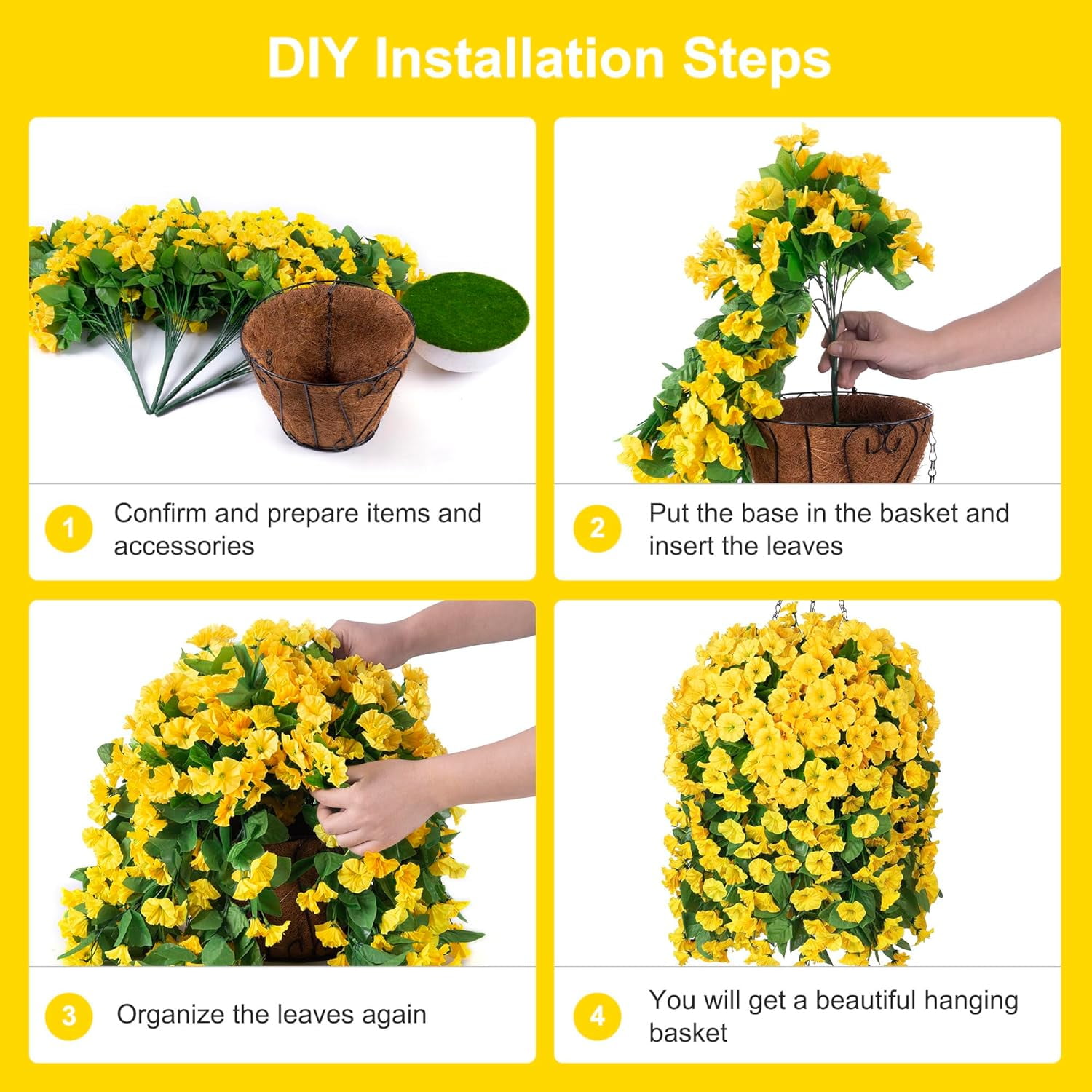 DIY Installation Steps

1 Confirm and prepare items and accessories

2 Put the base in the basket and insert the leaves

3 Organize the leaves again

4 You will get a beautiful hanging basket