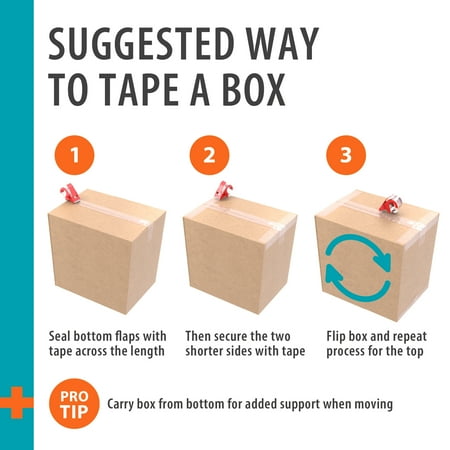 SUGGESTED WAY TO TAPE A BOX

1

Seal bottom flaps with tape across the length

2

Then secure the two shorter sides with tape

3

Flip box and repeat process for the top

PRO TIP

Carry box from bottom for added support when moving