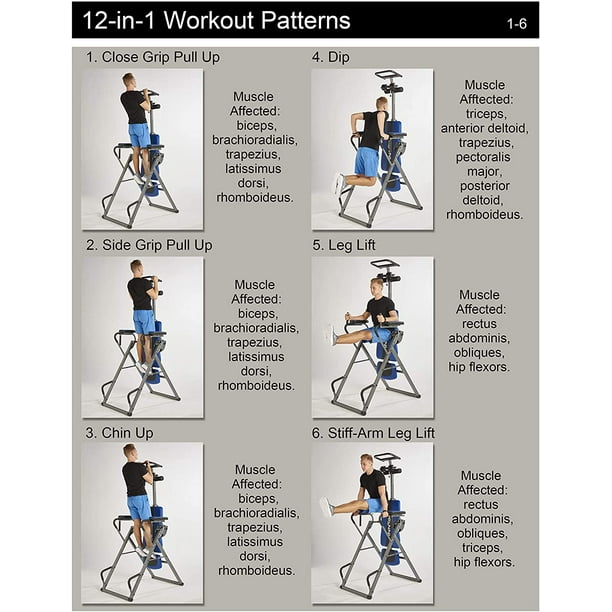 12-in-1 Workout Patterns 1-6

1. Close Grip Pull Up

Muscle Affected: biceps, brachioradialis, trapezius, latissimus dorsi, rhomboideus.

2. Side Grip Pull Up

Muscle Affected: biceps, brachioradialis, trapezius, latissimus dorsi, rhomboideus.

3. Chin Up

Muscle Affected: biceps, brachioradialis, trapezius, latissimus dorsi, rhomboideus.

4. Dip

Muscle Afftected: triceps, anterior deltoid, trapezius, pectoralis major, posterior deltoid, rhomboideus.

5. Leg Lift

Muscle Affected: rectus abdominis, obliques, hip flexors.

6. Stiff-Arm Leg Lift

Muscle Affected: rectus abdominis, obliques, triceps, hip flexors.