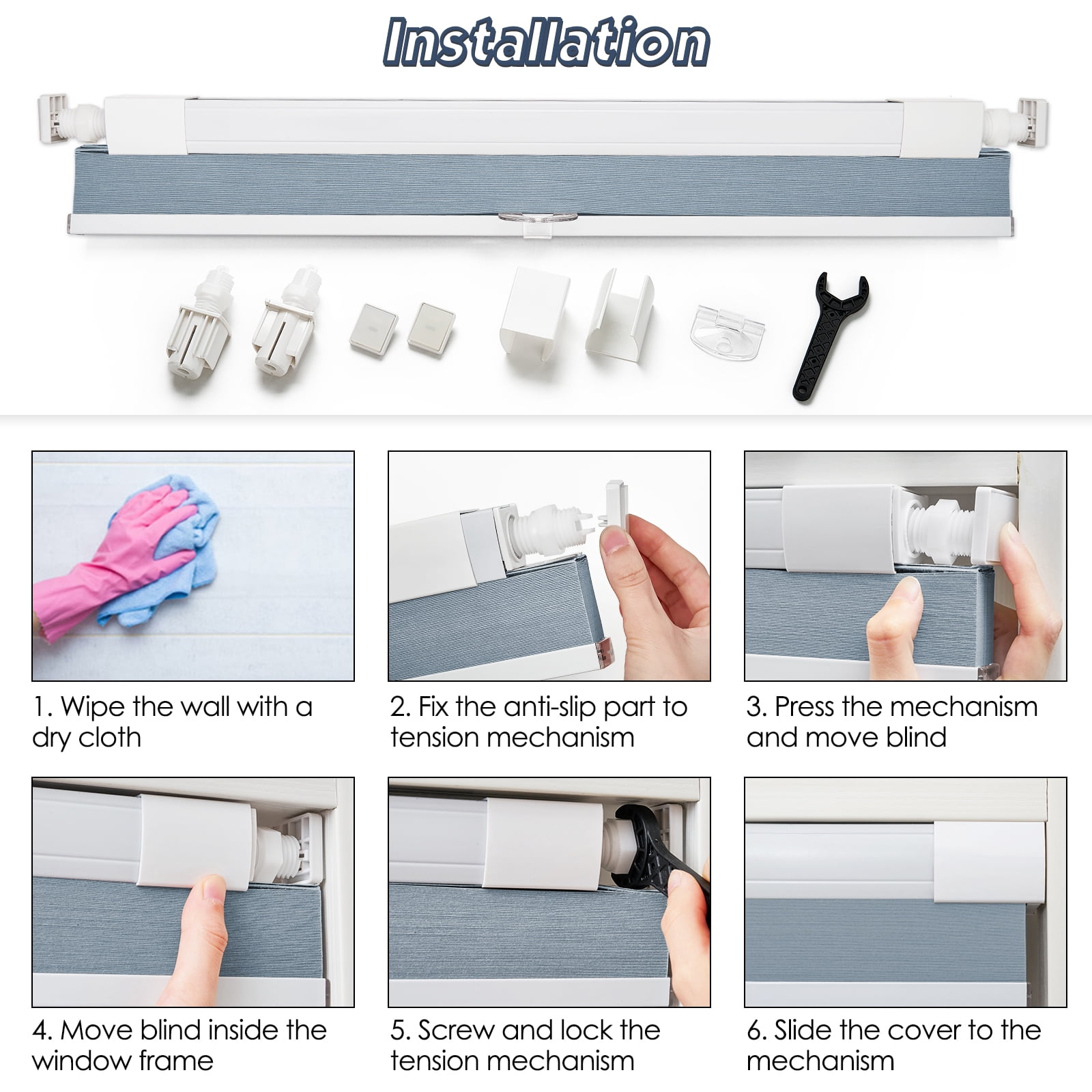 Installation

1. Wipe the wall with a dry cloth

2. Fix the anti-slip part to tension mechanism

3. Press the mechanism and move blind

4. Move blind inside the window frame

5. Screw and lock the tension mechanism

6. Slide the cover to the mechanism