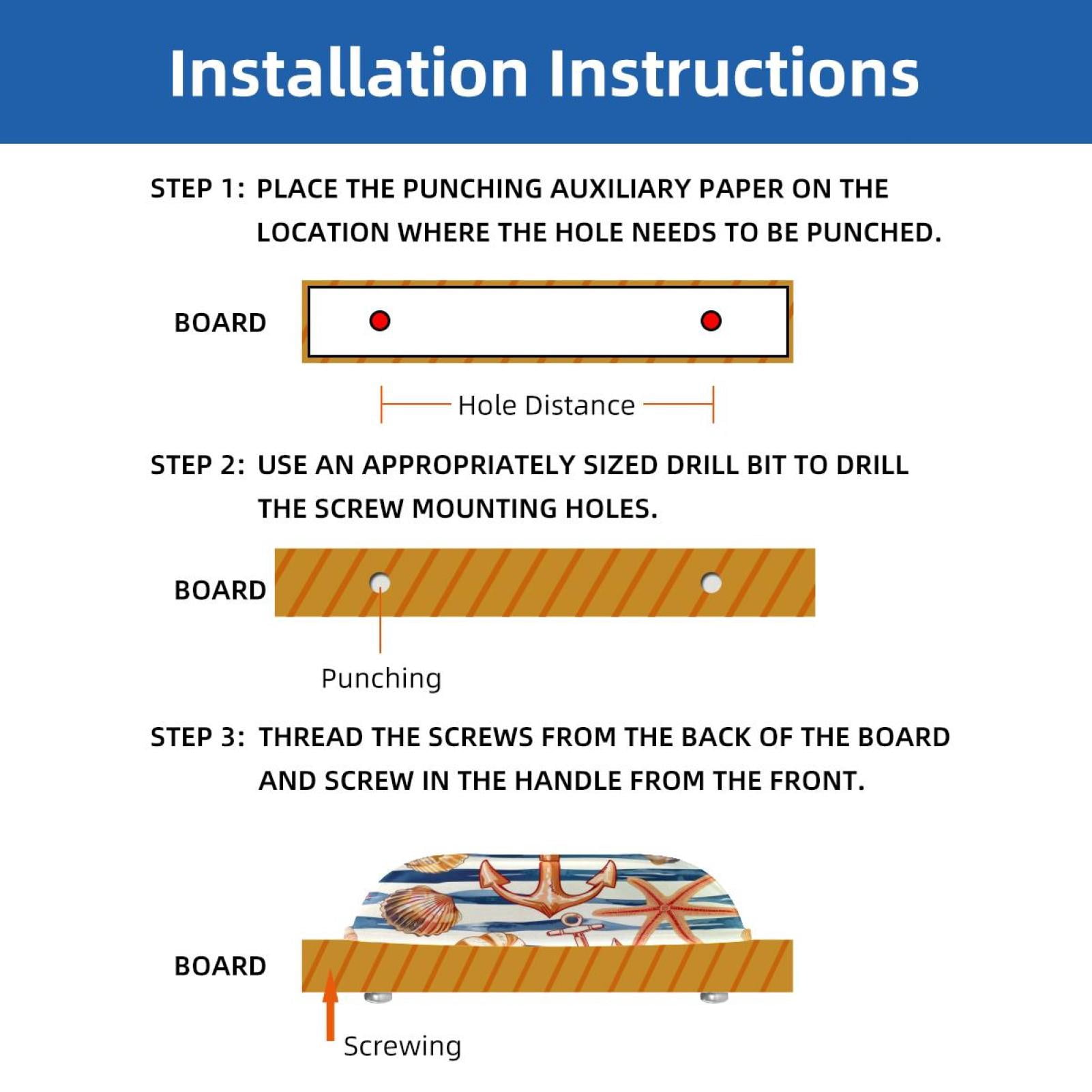 Installation Instructions

STEP 1: PLACE THE PUNCHING AUXILIARY PAPER ON THE LOCATION WHERE THE HOLE NEEDS TO BE PUNCHED.

BOARD

Hole Distance

STEP 2: USE AN APPROPRIATELY SIZED DRILL BIT TO DRILL THE SCREW MOUNTING HOLES.

BOARD

Punching

STEP 3: THREAD THE SCREWS FROM THE BACK OF THE BOARD AND SCREW IN THE HANDLE FROM THE FRONT.

BOARD

Screwing