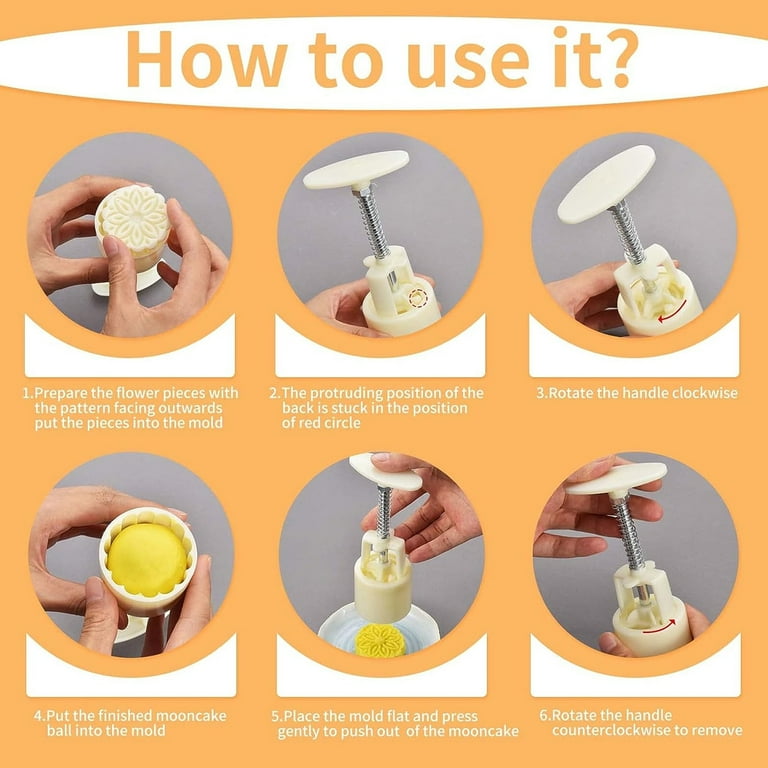 How to use it?

1.Prepare the flower pieces with the pattern facing outwards put the pieces into the mold

2.The protruding position of the back is stuck in the position of red circle

3.Rotate the handle clockwise

4.Put the finished mooncake ball into the mold

5.Place the mold flat and press gently to push out of the mooncake

6.Rotate the handle counterclockwise to remove