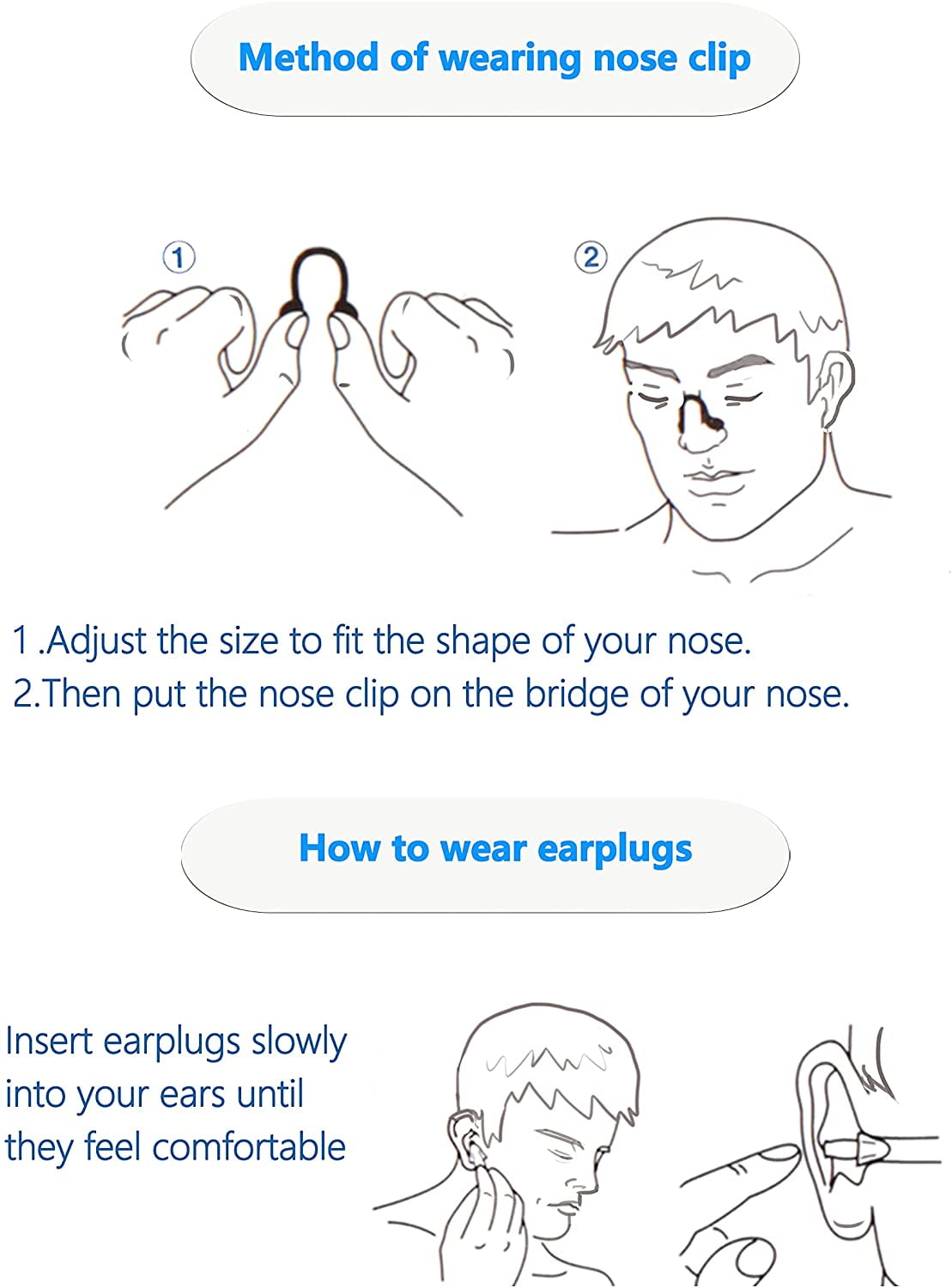 Method of wearing nose clip

①

②

1 .Adjust the size to fit the shape of your nose.
2.Then put the nose clip on the bridge of your nose.

How to wear earplugs

Insert earplugs slowly into your ears until they feel comfortable