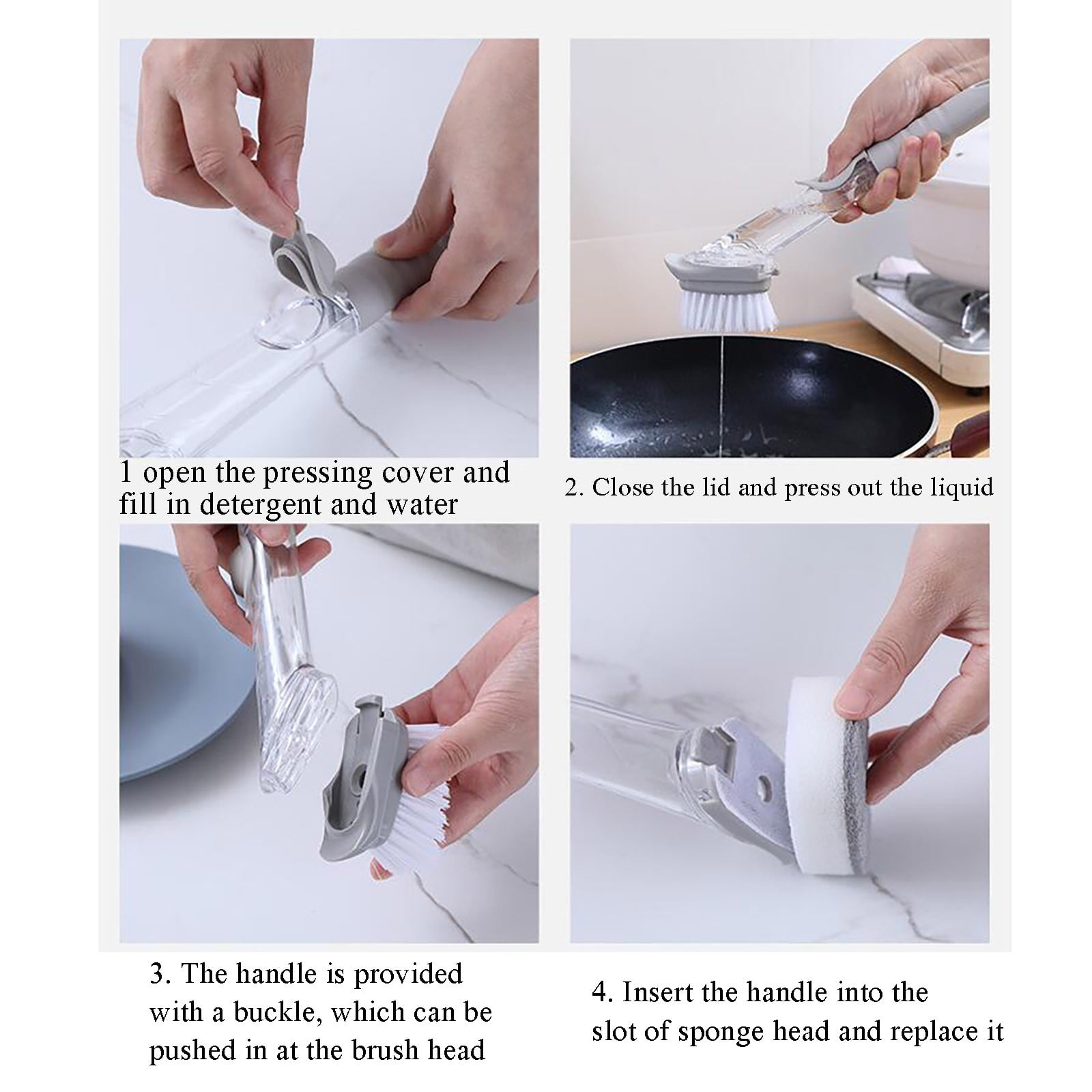 1 open the pressing cover and fill in detergent and water

2. Close the lid and press out the liquid

3. The handle is provided with a buckle, which can be pushed in at the brush head

4. Insert the handle into the slot of sponge head and replace it