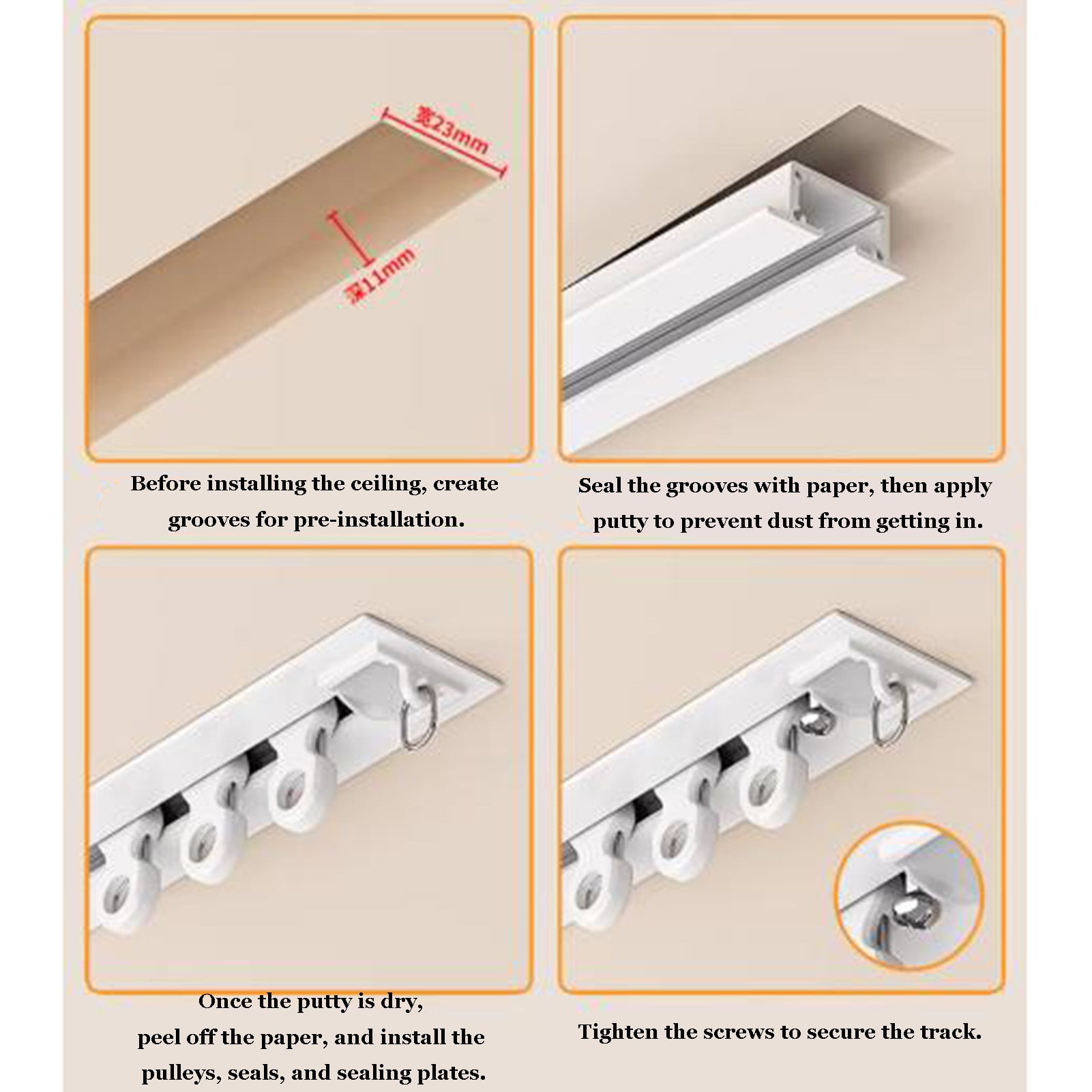 宽23mm

深11mm

Before installing the ceiling, create grooves for pre-installation.

Seal the grooves with paper, then apply putty to prevent dust from getting in.

Once the putty is dry, peel off the paper, and install the pulleys, seals, and sealing plates.

Tighten the screws to secure the track.