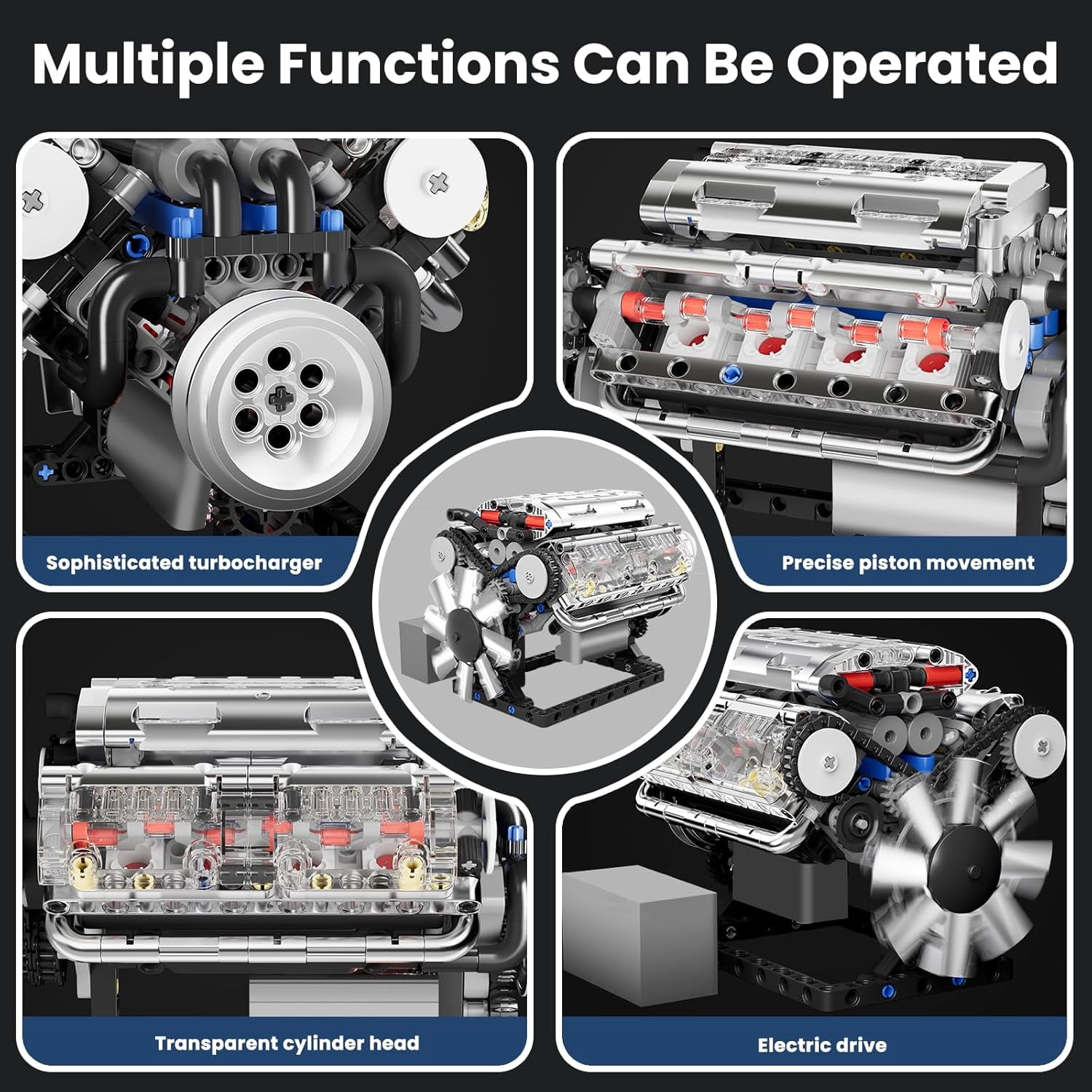 Multiple Functions Can Be Operated

Sophisticated turbocharger

Precise piston movement

Transparent cylinder head

Electric drive