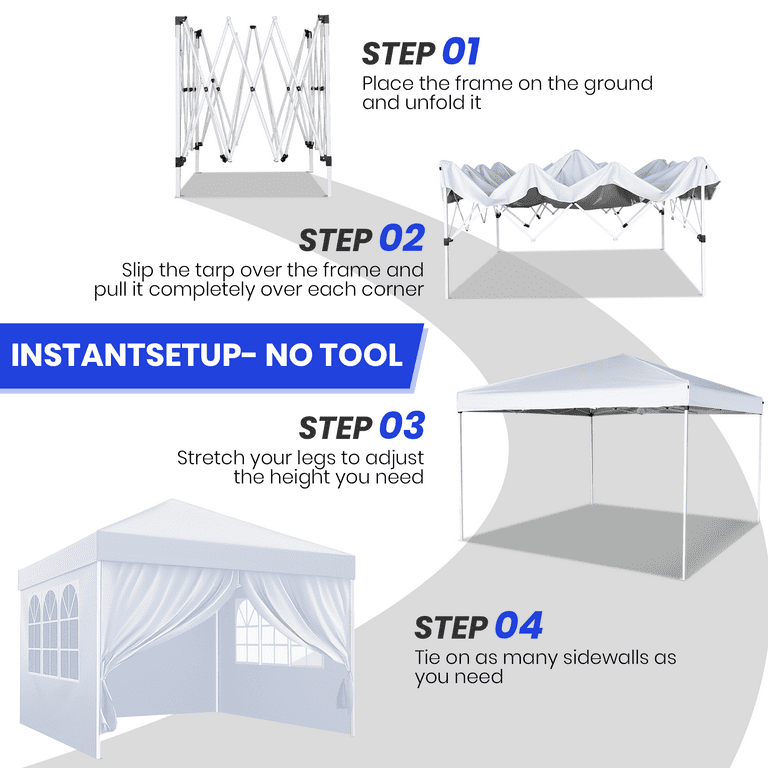 STEP 01
Place the frame on the ground and unfold it

STEP 02
Slip the tarp over the frame and pull it completely over each corner

INSTANTSETUP- NO TOOL

STEP 03
Stretch your legs to adjust the height you need

STEP 04
Tie on as many sidewalls as you need