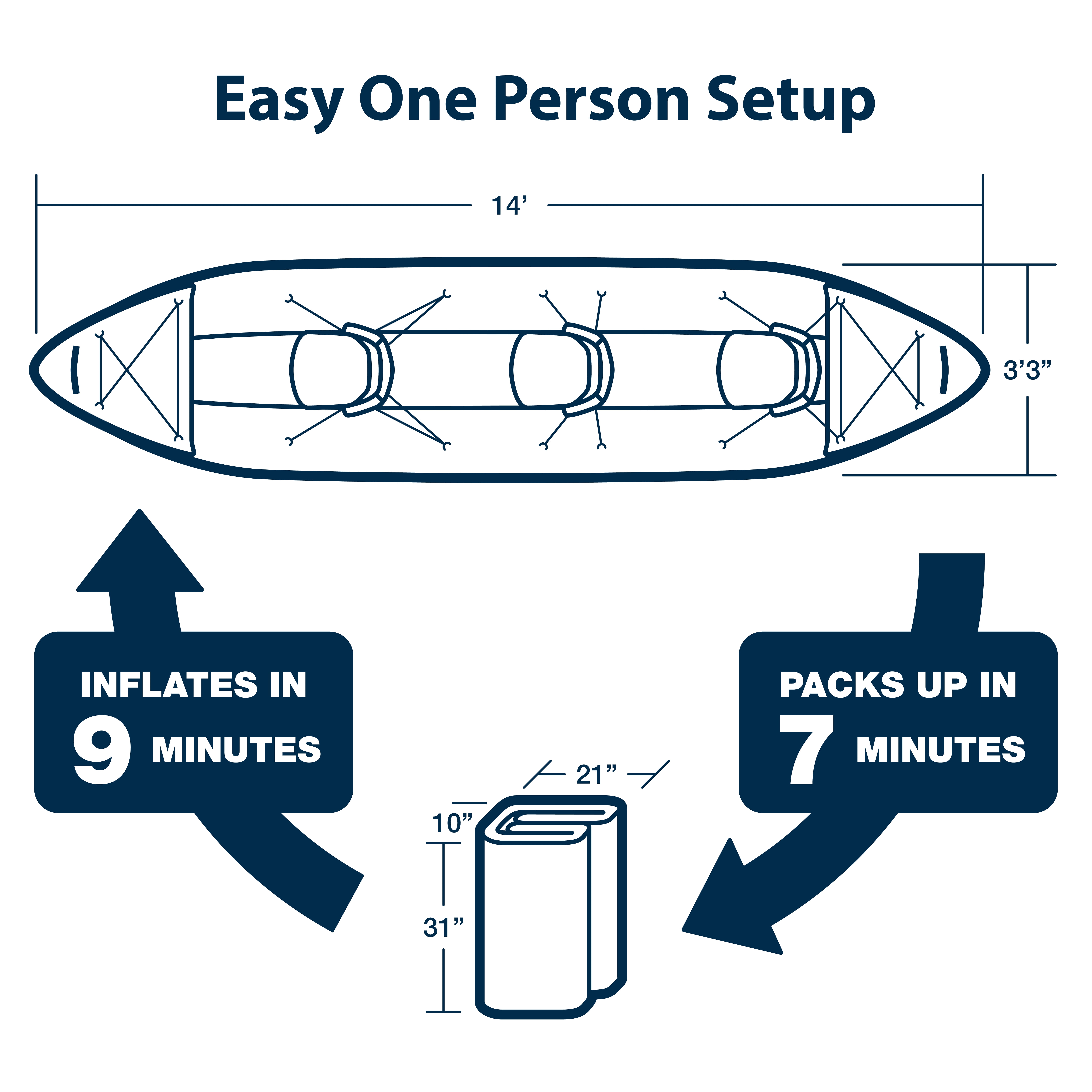 Easy One Person Setup

14’

3’3”

INFLATES IN
9 MINUTES

PACKS UP IN
7 MINUTES

21”

10”

31”