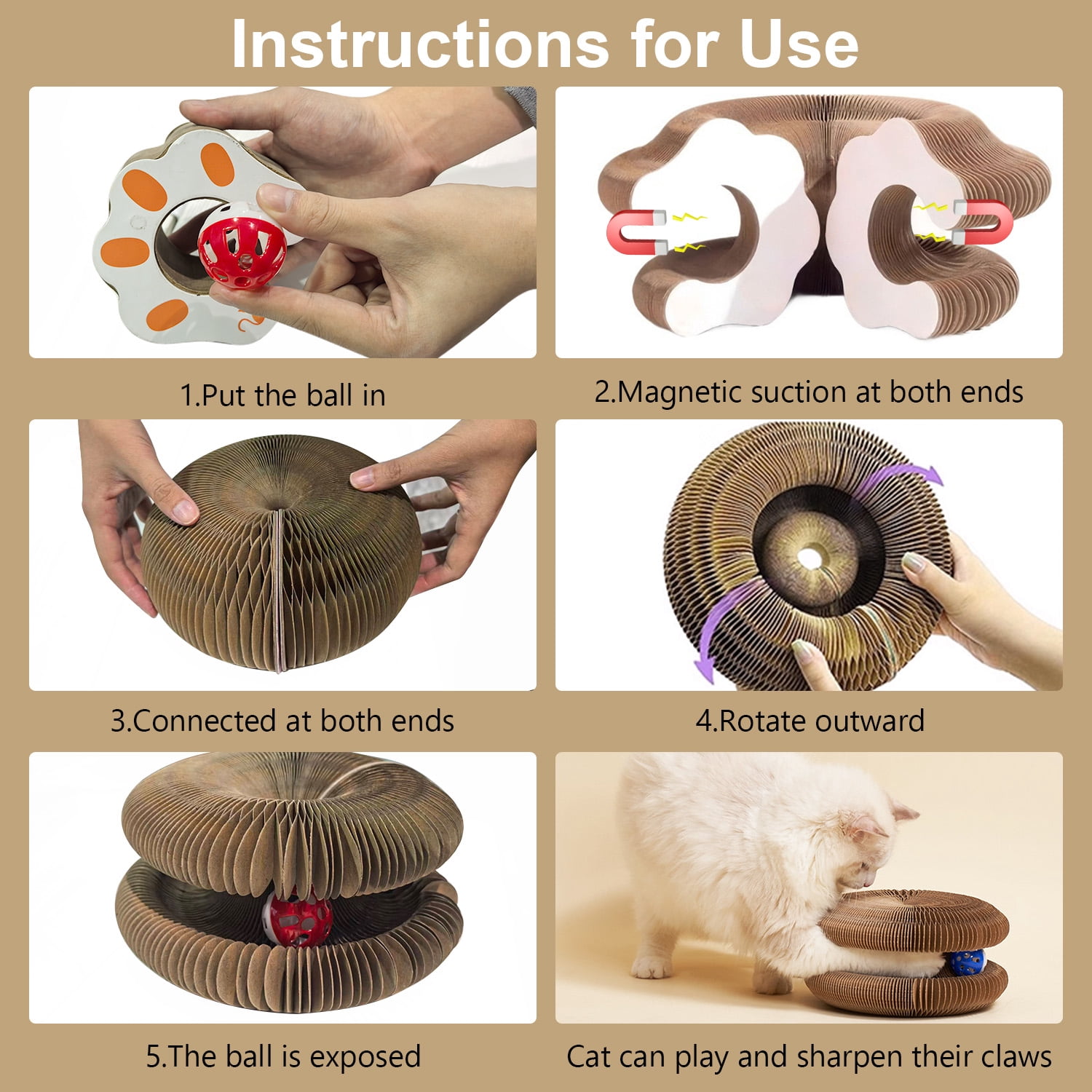 Instructions for Use

1.Put the ball in

2.Magnetic suction at both ends

3.Connected at both ends

4.Rotate outward

5.The ball is exposed

Cat can play and sharpen their claws