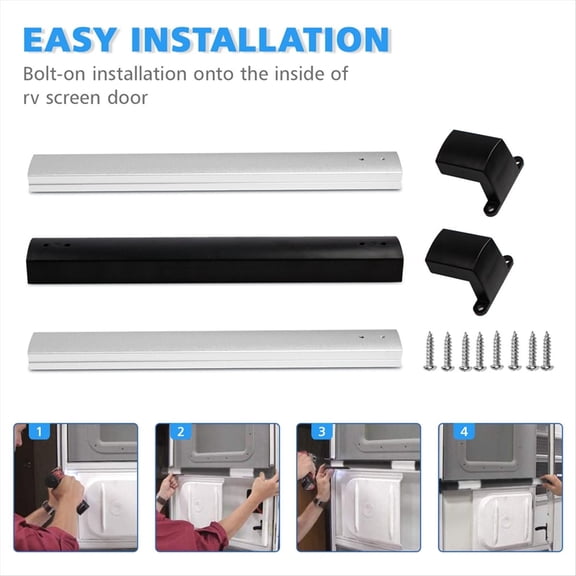 EASY INSTALLATION

Bolt-on installation onto the inside of rv screen door

1

2

3

4