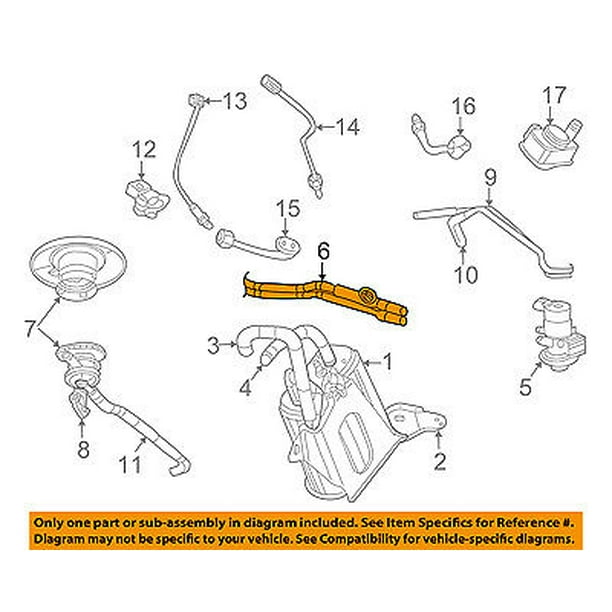 13
14
16
17
12
9
15
6
10
7
3
1
4
5
8
11
2

Only one part or sub-assembly in diagram included. See Item Specifics for Reference #. Diagram may not be specific to your vehicle. See Compatibility for vehicle-specific diagrams.