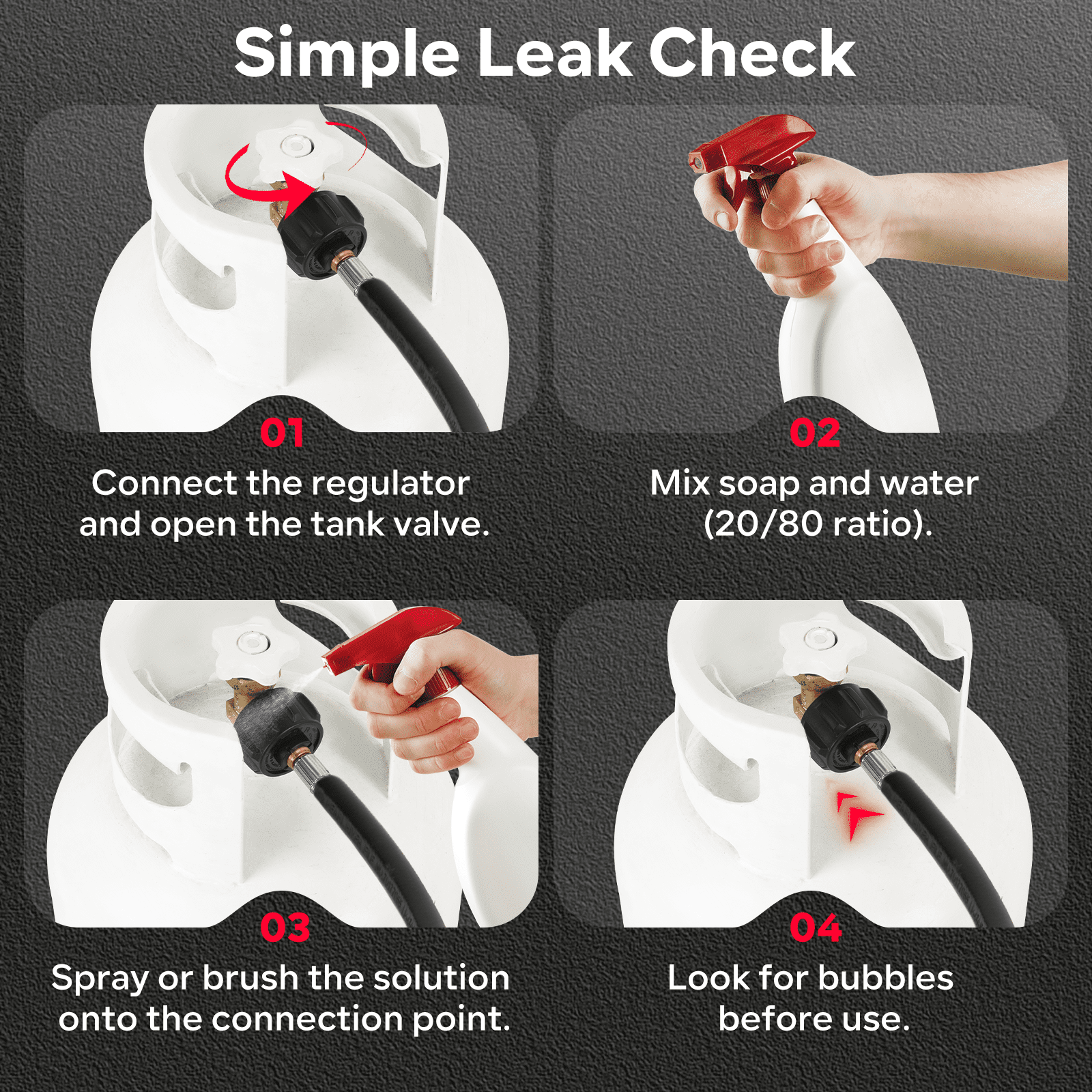 Simple Leak Check

01
Connect the regulator and open the tank valve.

02
Mix soap and water (20/80 ratio).

03
Spray or brush the solution onto the connection point.

04
Look for bubbles before use.