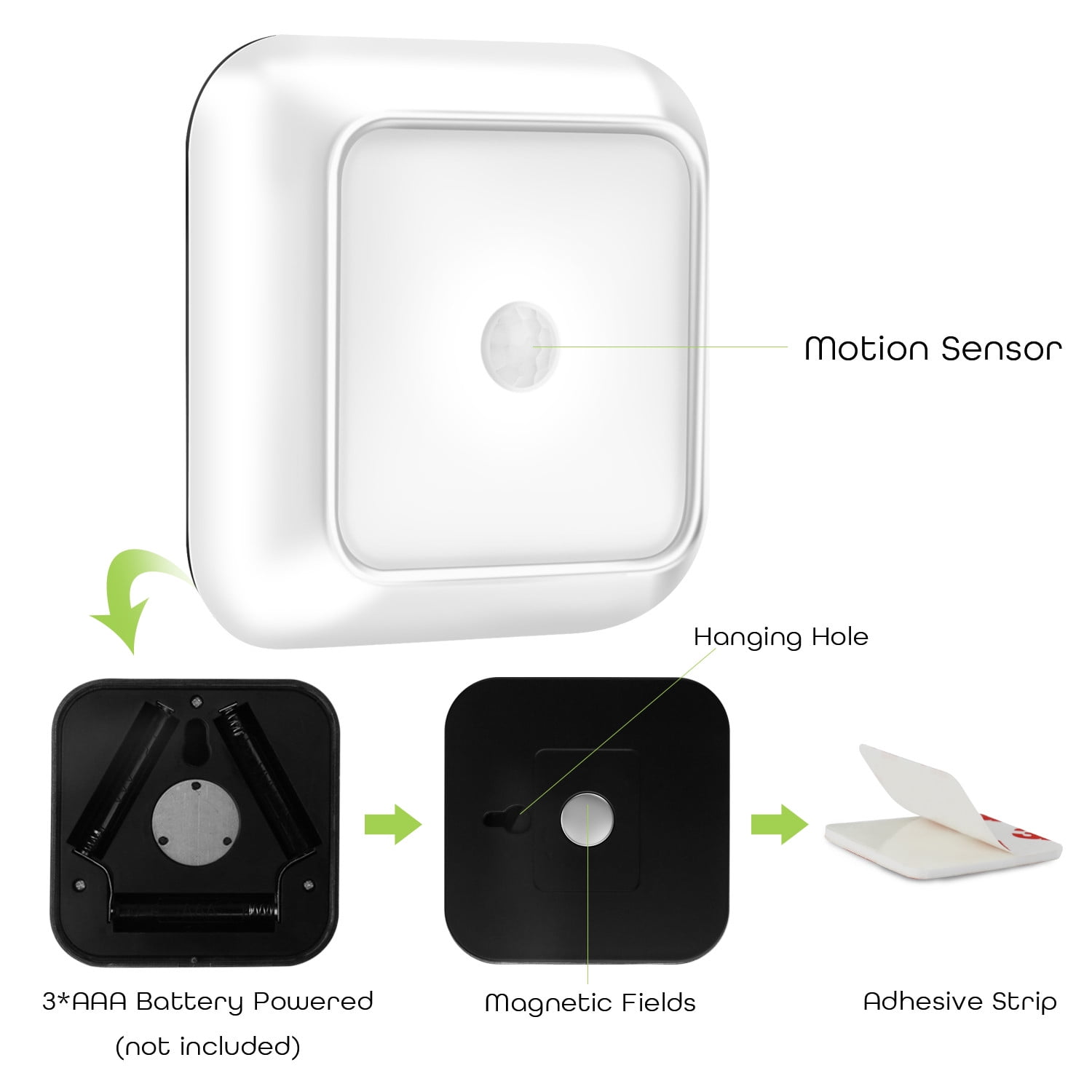 Motion Sensor

Hanging Hole

3*AAA Battery Powered
(not included)

Magnetic Fields

Adhesive Strip