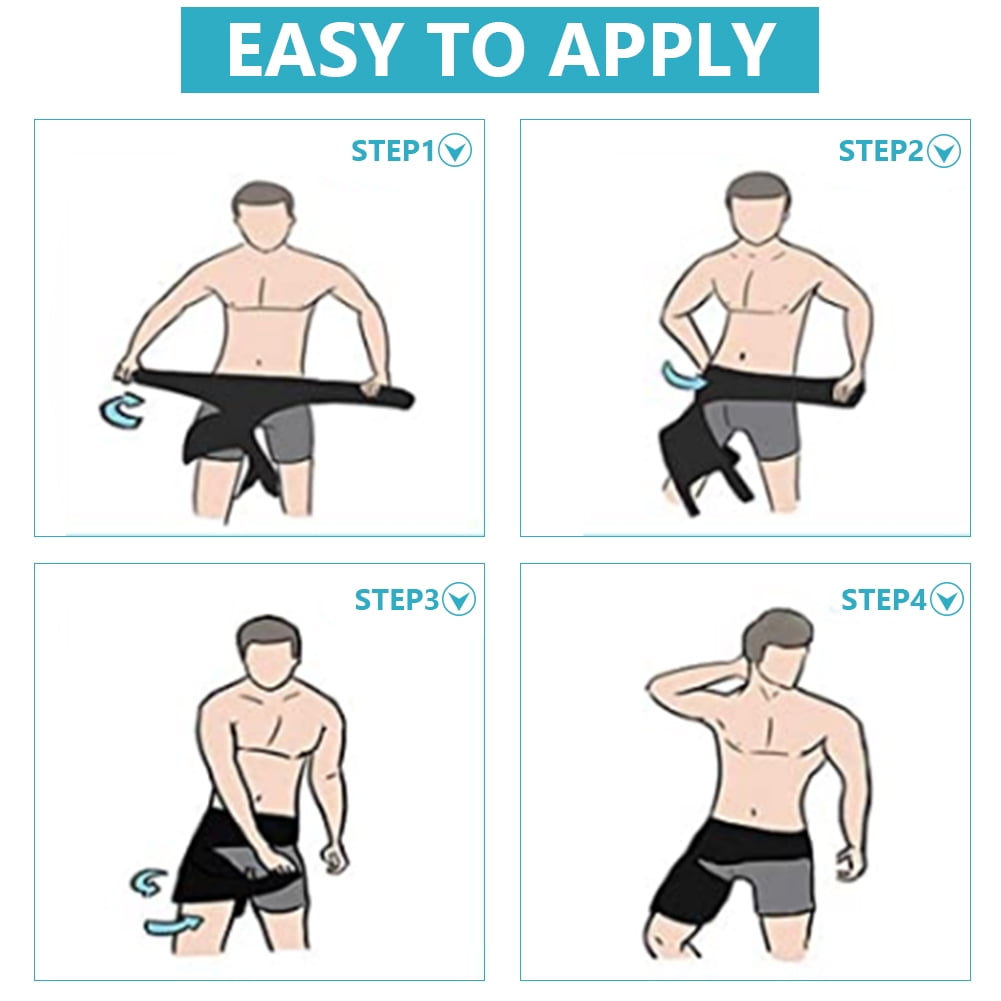 EASY TO APPLY

STEP1

STEP2

STEP3

STEP4